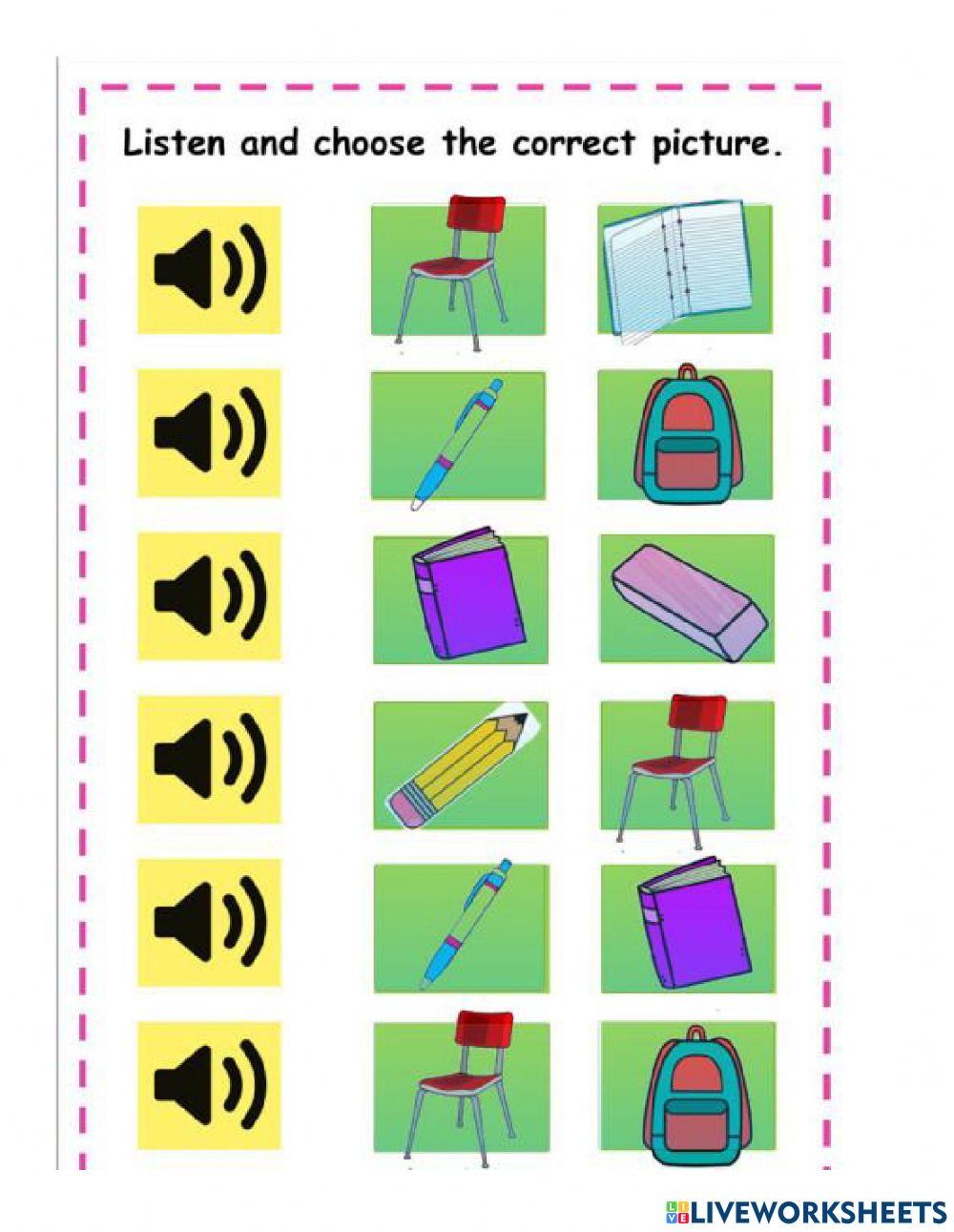 Listen and choose the correct picture.

LIVEWORKSHEETS