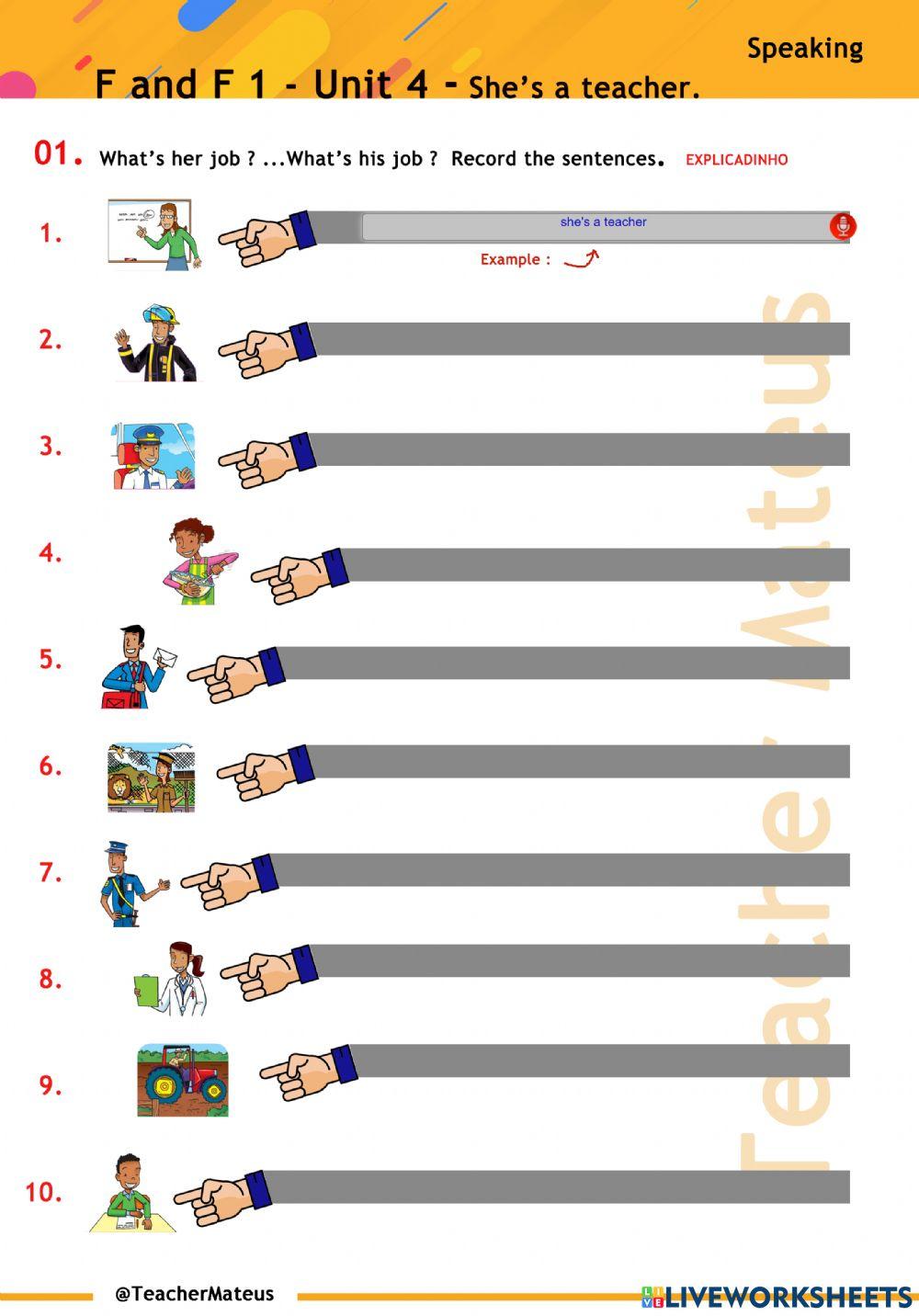 Speaking

F and F 1 - Unit 4 - She's a teacher.

01. What's her job ? ...What's his job ? Record the sentences. EXPLICADINHO

1. she's a teacher

Example :

2.

3.

4.

5.

6.

7.

8.

9.

10.

Teacher Mateus

@TeacherMateus

LIVEWORKSHEETS