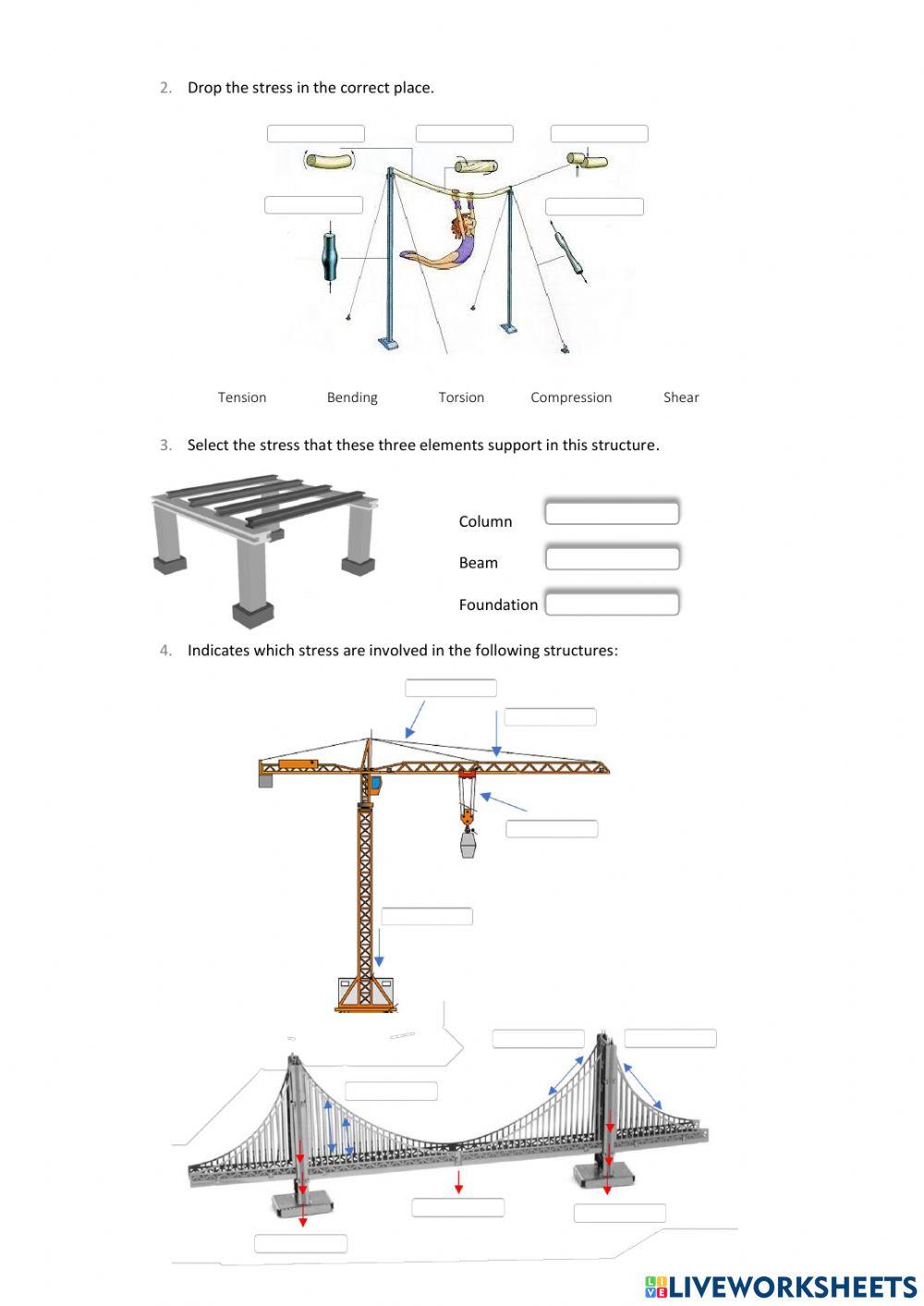 2. Drop the stress in the correct place.

Tension Bending Torsion Compression Shear

3. Select the stress that these three elements support in this structure.

Column

Beam

Foundation

4. Indicates which stress are involved in the following structures:

LIVEWORKSHEETS