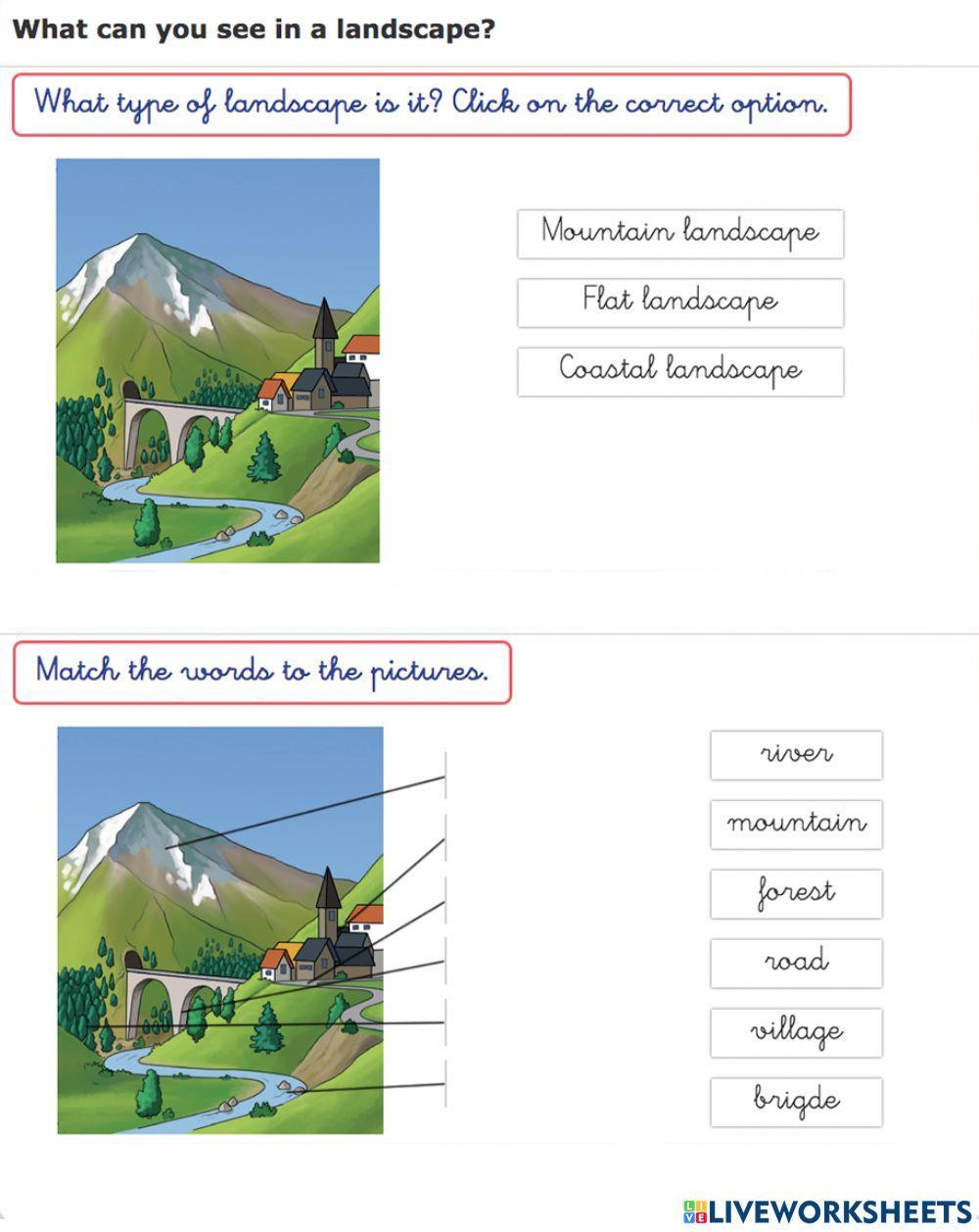 What can you see in a landscape?

What type of landscape is it? Click on the correct option.

Mountain landscape

Flat landscape

Coastal landscape

Match the words to the pictures.

river

mountain

forest

road

village

brigde

LIVEWORKSHEETS