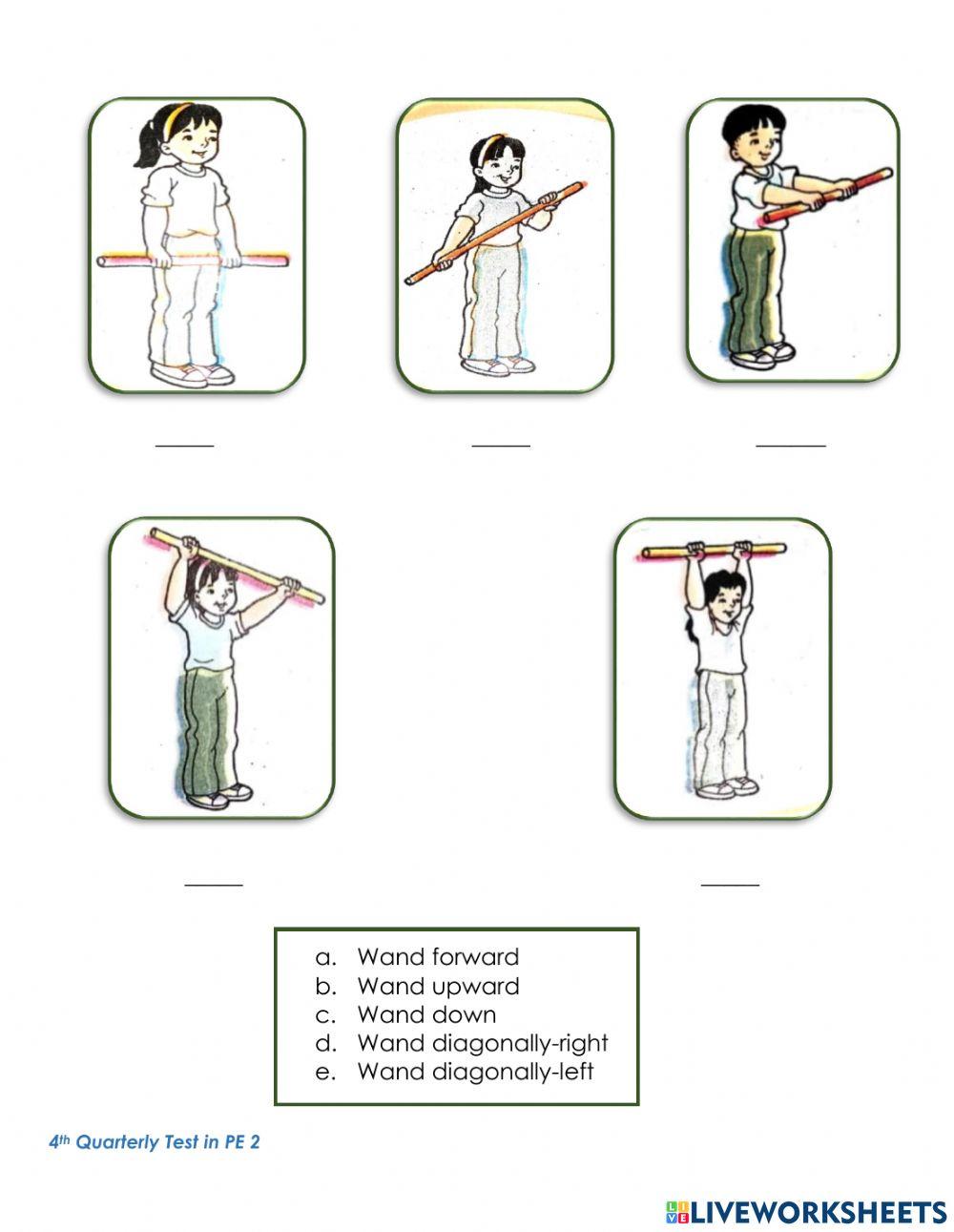 _____ _____ _____

_____ _____

a. Wand forward
b. Wand upward
c. Wand down
d. Wand diagonally-right
e. Wand diagonally-left

4th Quarterly Test in PE 2

LIVEWORKSHEETS