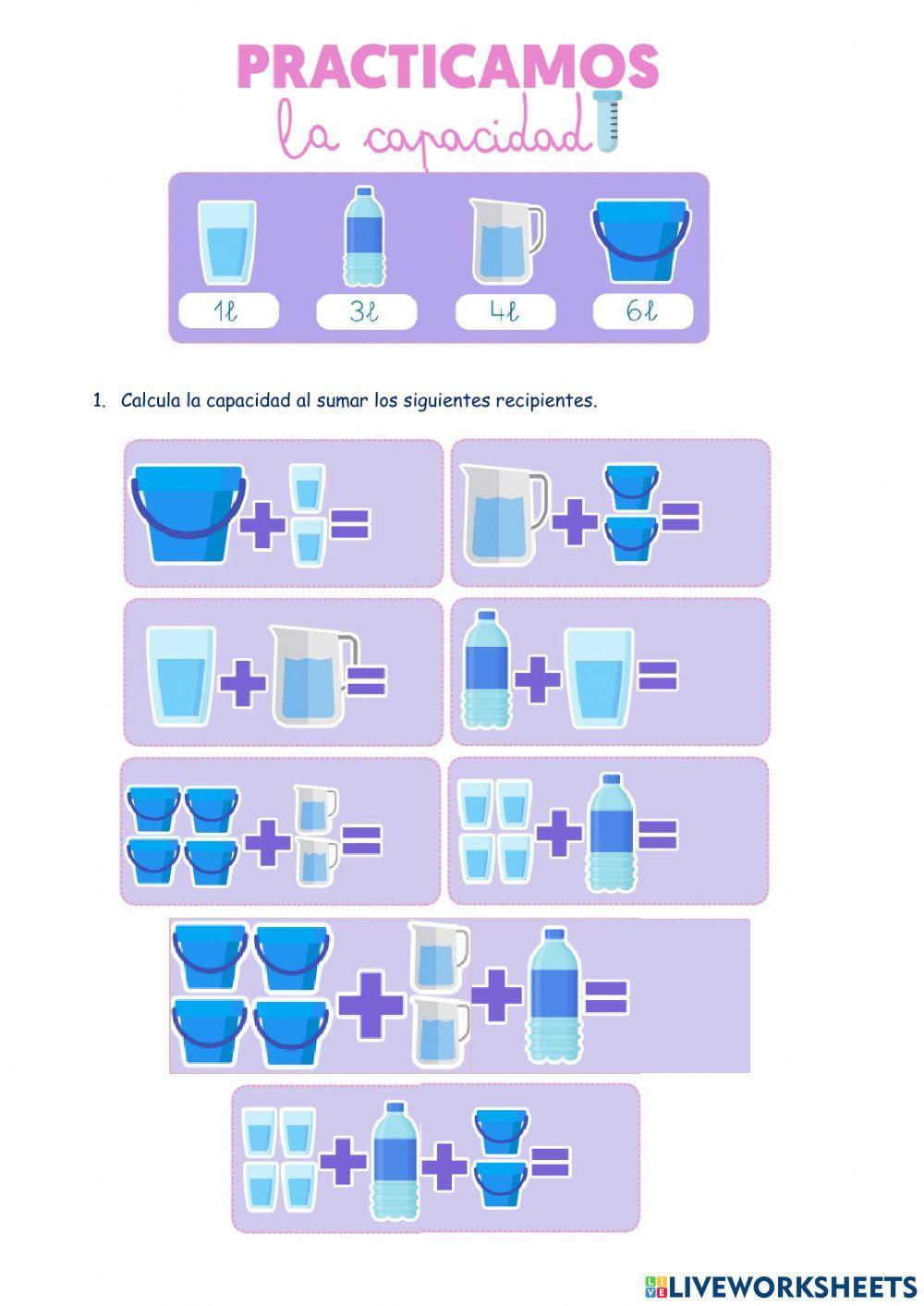 PRACTICAMOS
la capacidad

1ℓ 3ℓ 4ℓ 6ℓ

1. Calcula la capacidad al sumar los siguientes recipientes.

+ =
+ =
+ =
+ =
+ =
+ =
+ + =
+ + =

LIVEWORKSHEETS