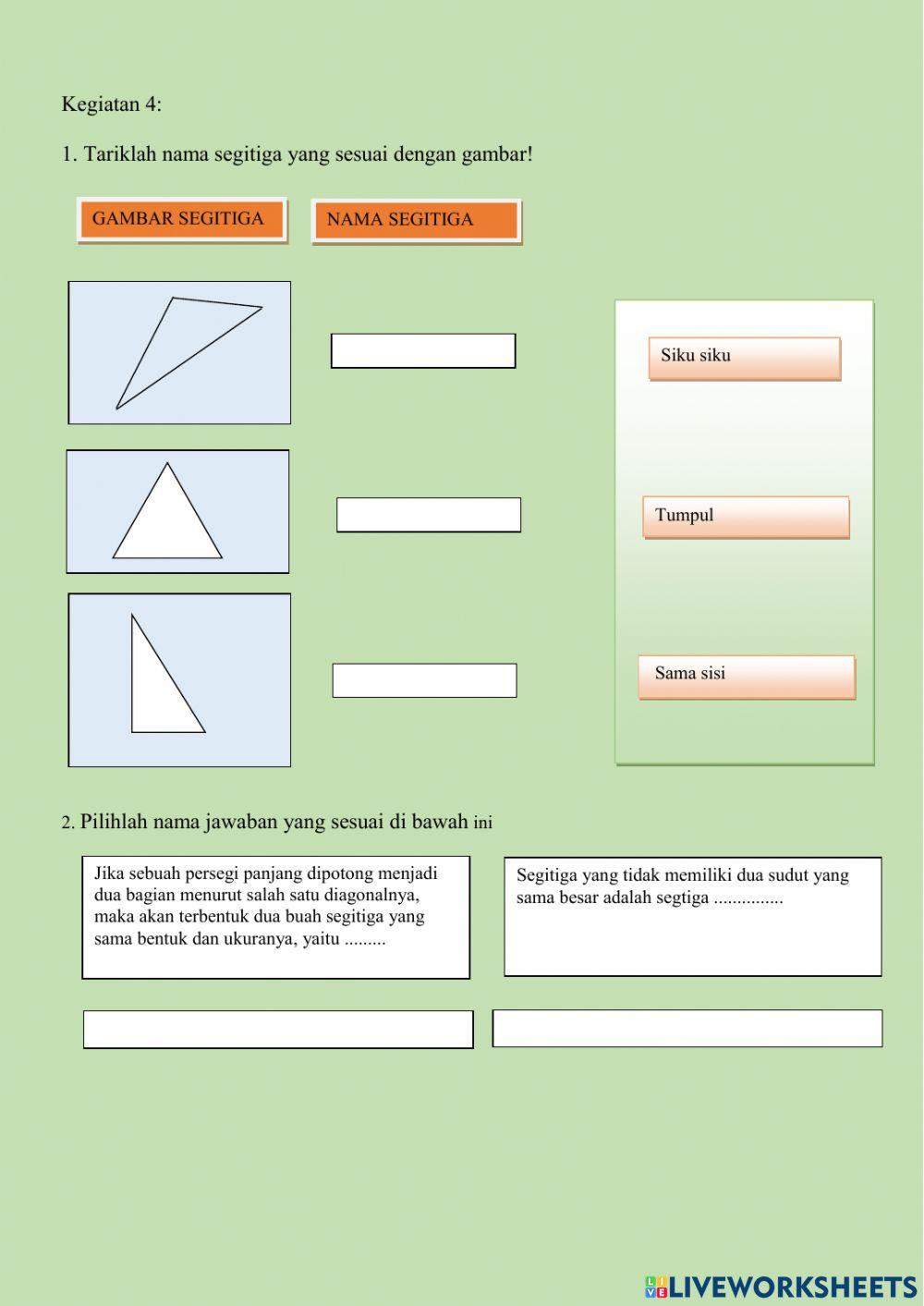 Kegiatan 4:

1. Tariklah nama segitiga yang sesuai dengan gambar!

GAMBAR SEGITIGA

NAMA SEGITIGA

Siku siku

Tumpul

Sama sisi

2. Pilihlah nama jawaban yang sesuai di bawah ini

Jika sebuah persegi panjang dipotong menjadi dua bagian menurut salah satu diagonalnya, maka akan terbentuk dua buah segitiga yang sama bentuk dan ukuranya, yaitu .........

Segitiga yang tidak memiliki dua sudut yang sama besar adalah segtiga ...............

LIVEWORKSHEETS