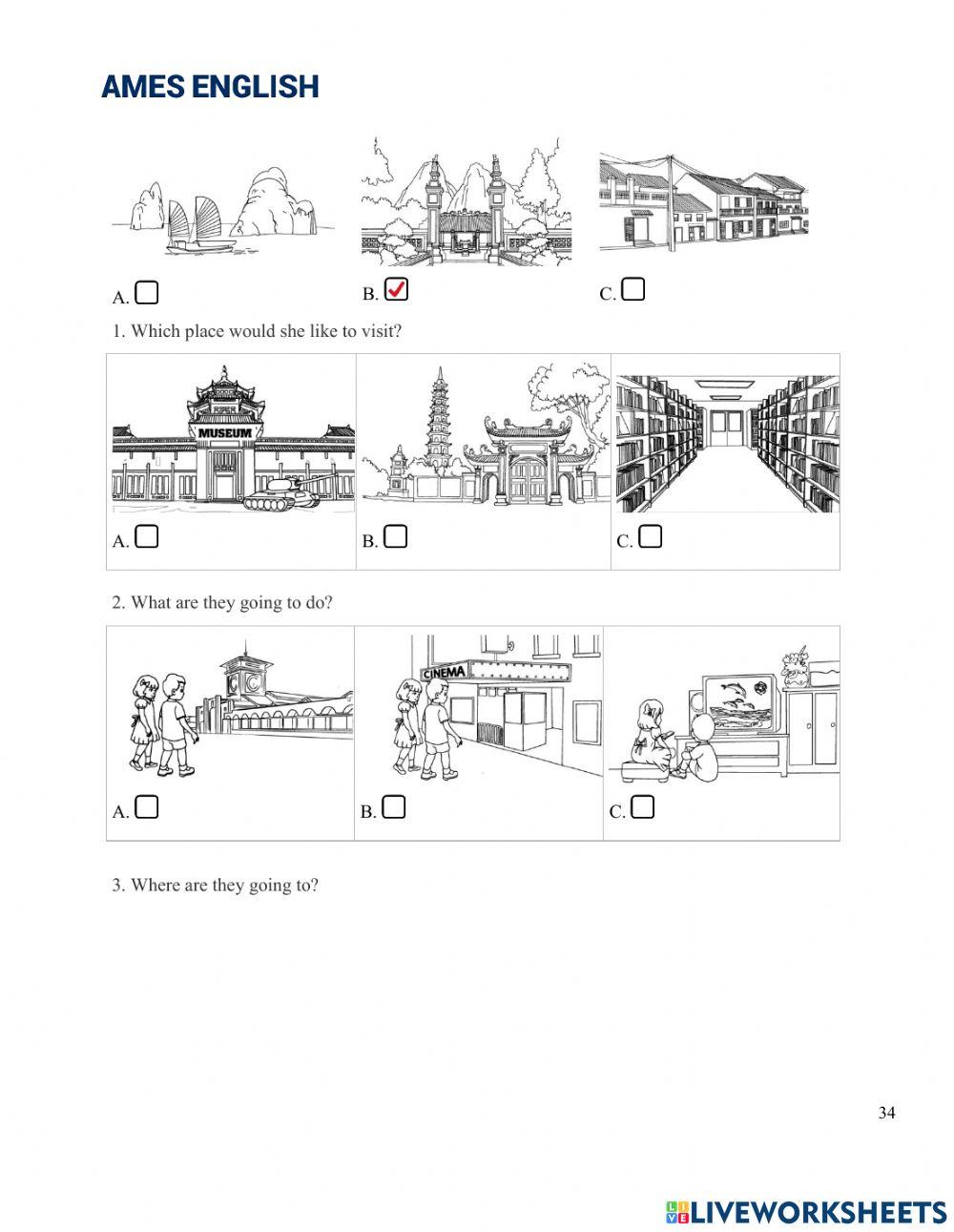 AMES ENGLISH

A. ☐ B. ☑ C. ☐

1. Which place would she like to visit?

MUSEUM

A. ☐ B. ☐ C. ☐

2. What are they going to do?

CINEMA

A. ☐ B. ☐ C. ☐

3. Where are they going to?

34

LIVEWORKSHEETS