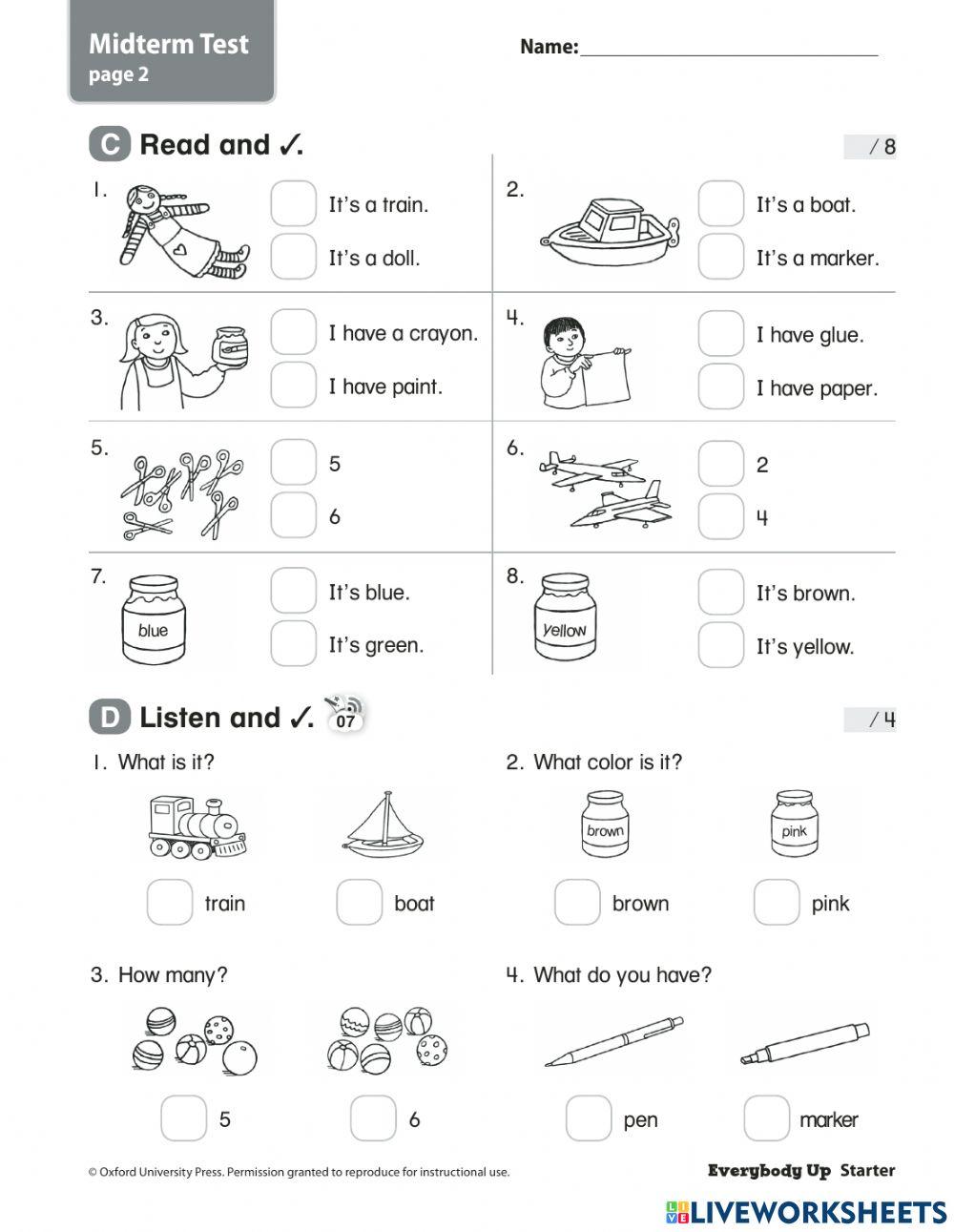 Midterm Test
page 2

Name: ______________________

C Read and ✓.

/ 8

1. It's a train.
It's a doll.

2. It's a boat.
It's a marker.

3. I have a crayon.
I have paint.

4. I have glue.
I have paper.

5. 5
6

6. 2
4

7. blue
It's blue.
It's green.

8. yellow
It's brown.
It's yellow.

D Listen and ✓. 07

/ 4

1. What is it?
train
boat

2. What color is it?
brown
pink
brown
pink

3. How many?
5
6

4. What do you have?
pen
marker

© Oxford University Press. Permission granted to reproduce for instructional use.

Everybody Up Starter

LIVEWORKSHEETS