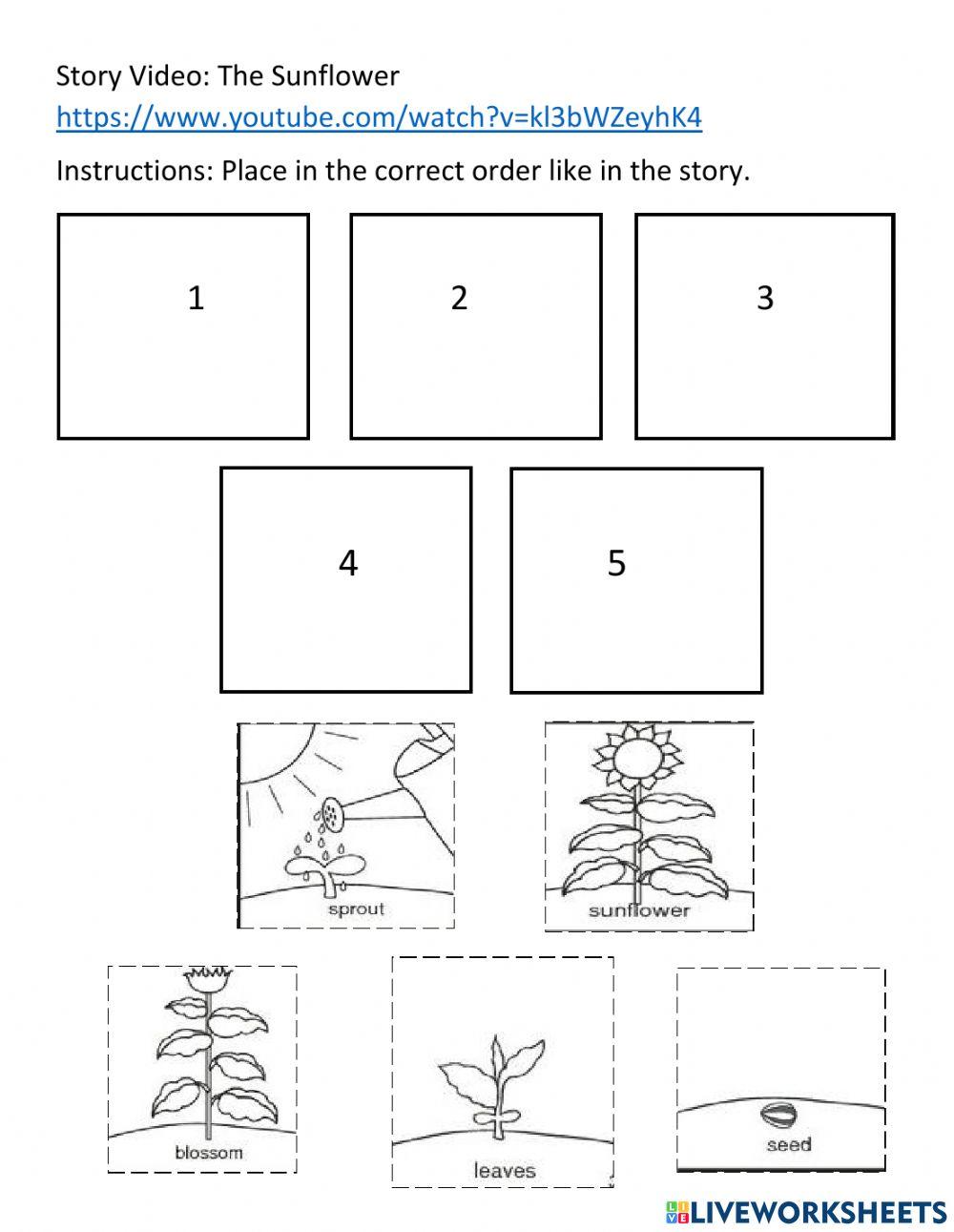 Story Video: The Sunflower
https://www.youtube.com/watch?v=kl3bWZeyhK4

Instructions: Place in the correct order like in the story.

1

2

3

4

5

sprout

sunflower

blossom

leaves

seed

LIVEWORKSHEETS