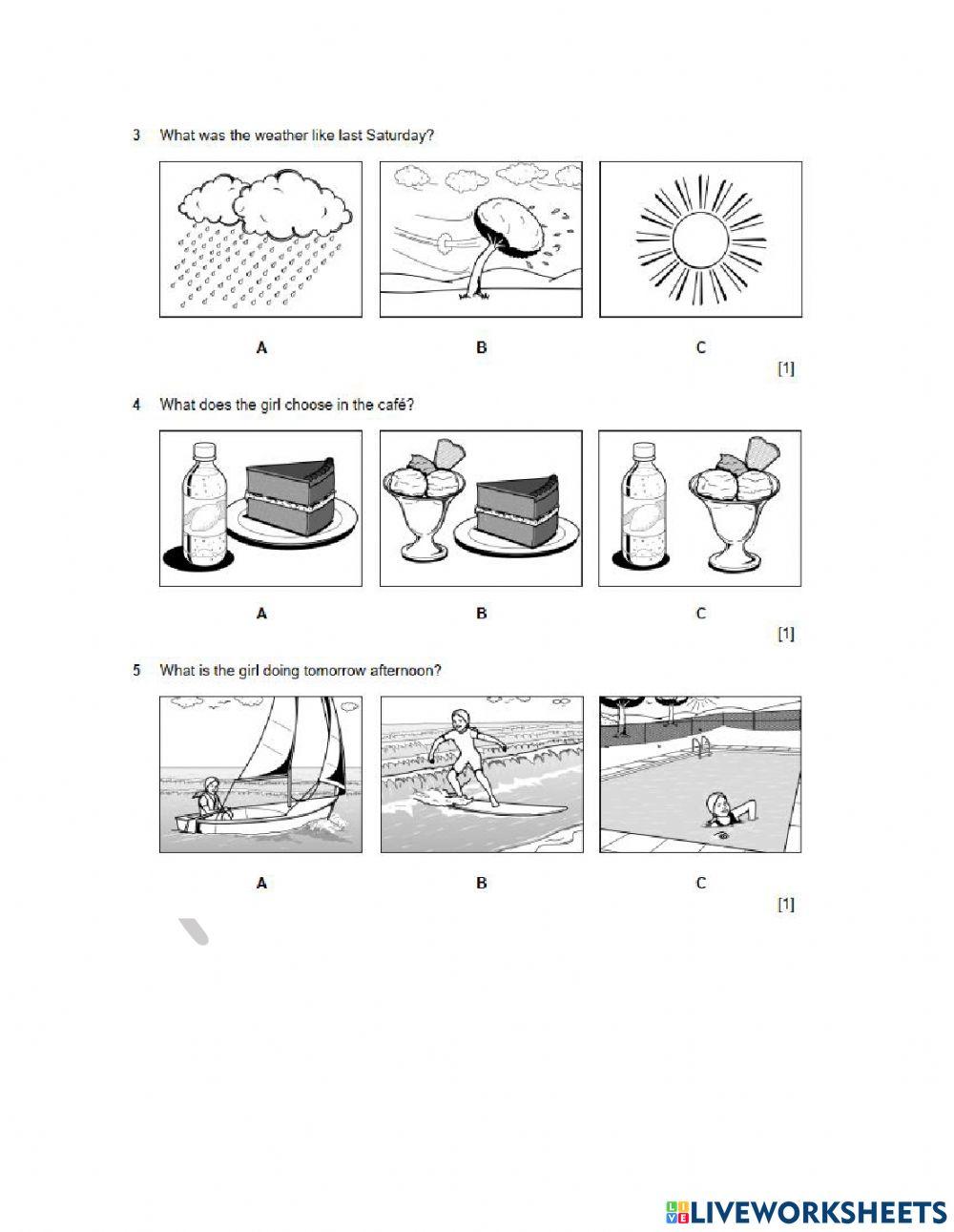 3 What was the weather like last Saturday?

A B C

[1]

4 What does the girl choose in the café?

A B C

[1]

5 What is the girl doing tomorrow afternoon?

A B C

[1]

LIVEWORKSHEETS