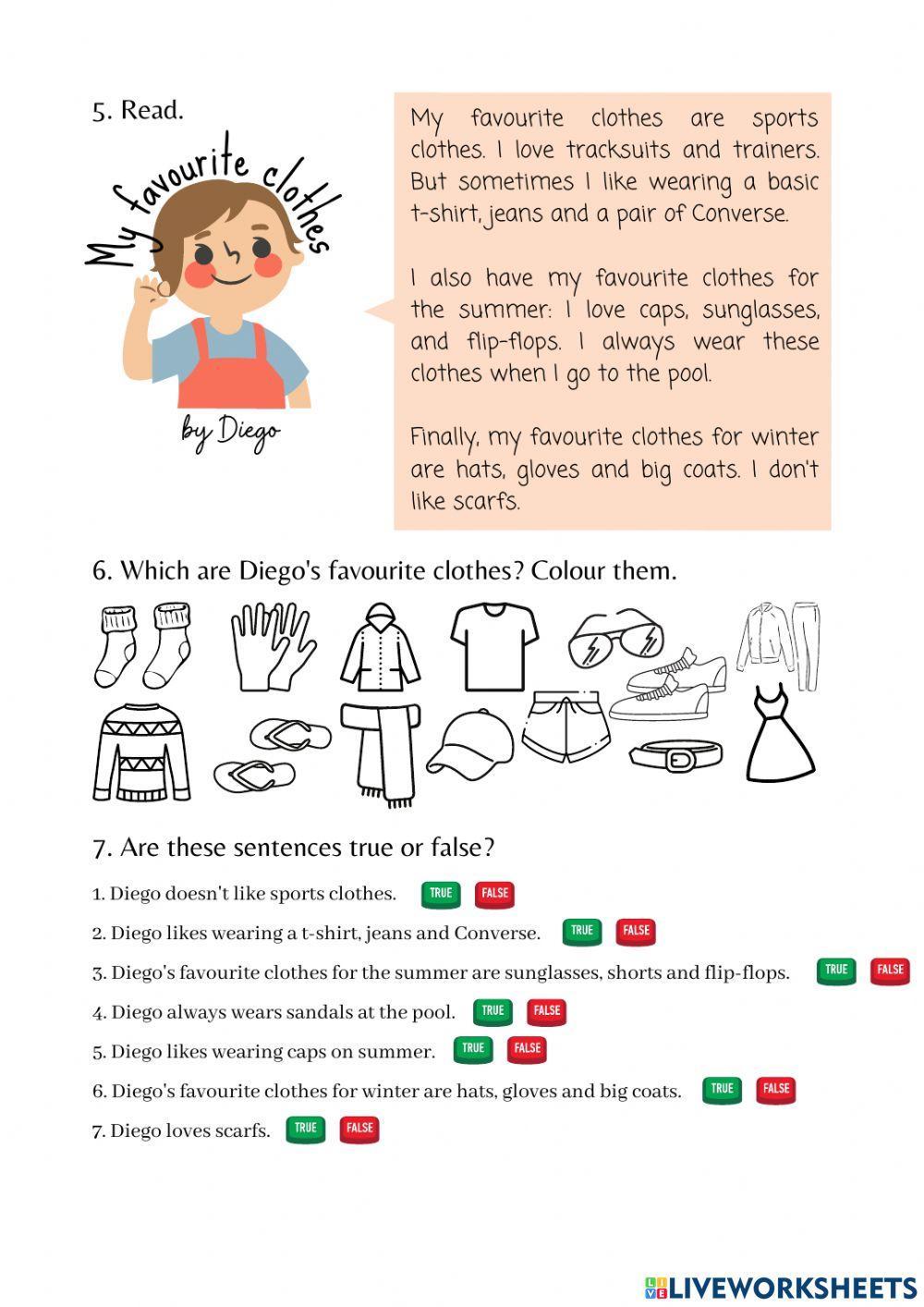 5. Read.

My favourite clothes

by Diego

My favourite clothes are sports clothes. I love tracksuits and trainers. But sometimes I like wearing a basic t-shirt, jeans and a pair of Converse.

I also have my favourite clothes for the summer: I love caps, sunglasses, and flip-flops. I always wear these clothes when I go to the pool.

Finally, my favourite clothes for winter are hats, gloves and big coats. I don't like scarfs.

6. Which are Diego's favourite clothes? Colour them.

7. Are these sentences true or false?

1. Diego doesn't like sports clothes. TRUE FALSE

2. Diego likes wearing a t-shirt, jeans and Converse. TRUE FALSE

3. Diego's favourite clothes for the summer are sunglasses, shorts and flip-flops. TRUE FALSE

4. Diego always wears sandals at the pool. TRUE FALSE

5. Diego likes wearing caps on summer. TRUE FALSE

6. Diego's favourite clothes for winter are hats, gloves and big coats. TRUE FALSE

7. Diego loves scarfs. TRUE FALSE

LIVEWORKSHEETS