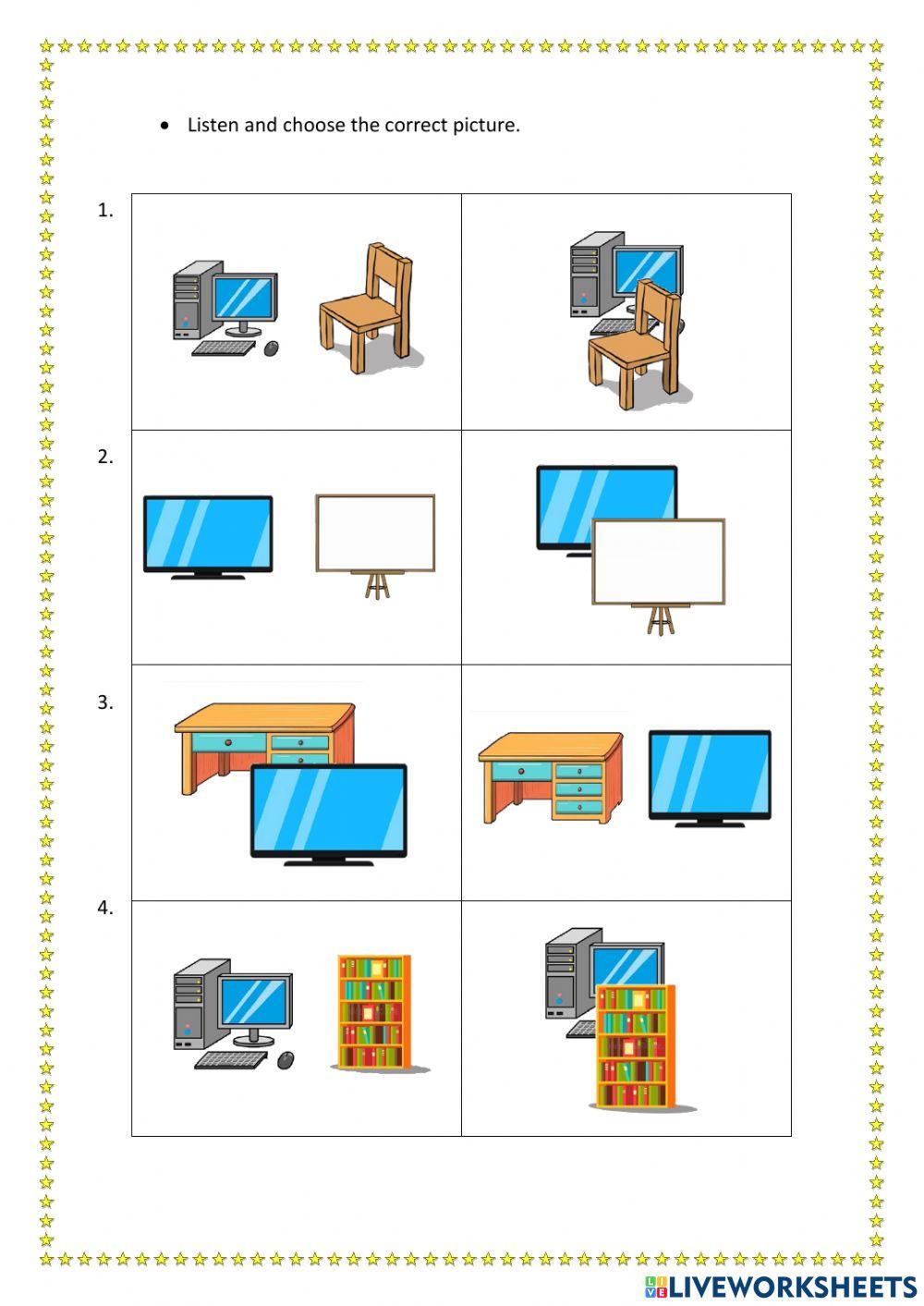 • Listen and choose the correct picture.

1.

2.

3.

4.

LIVEWORKSHEETS