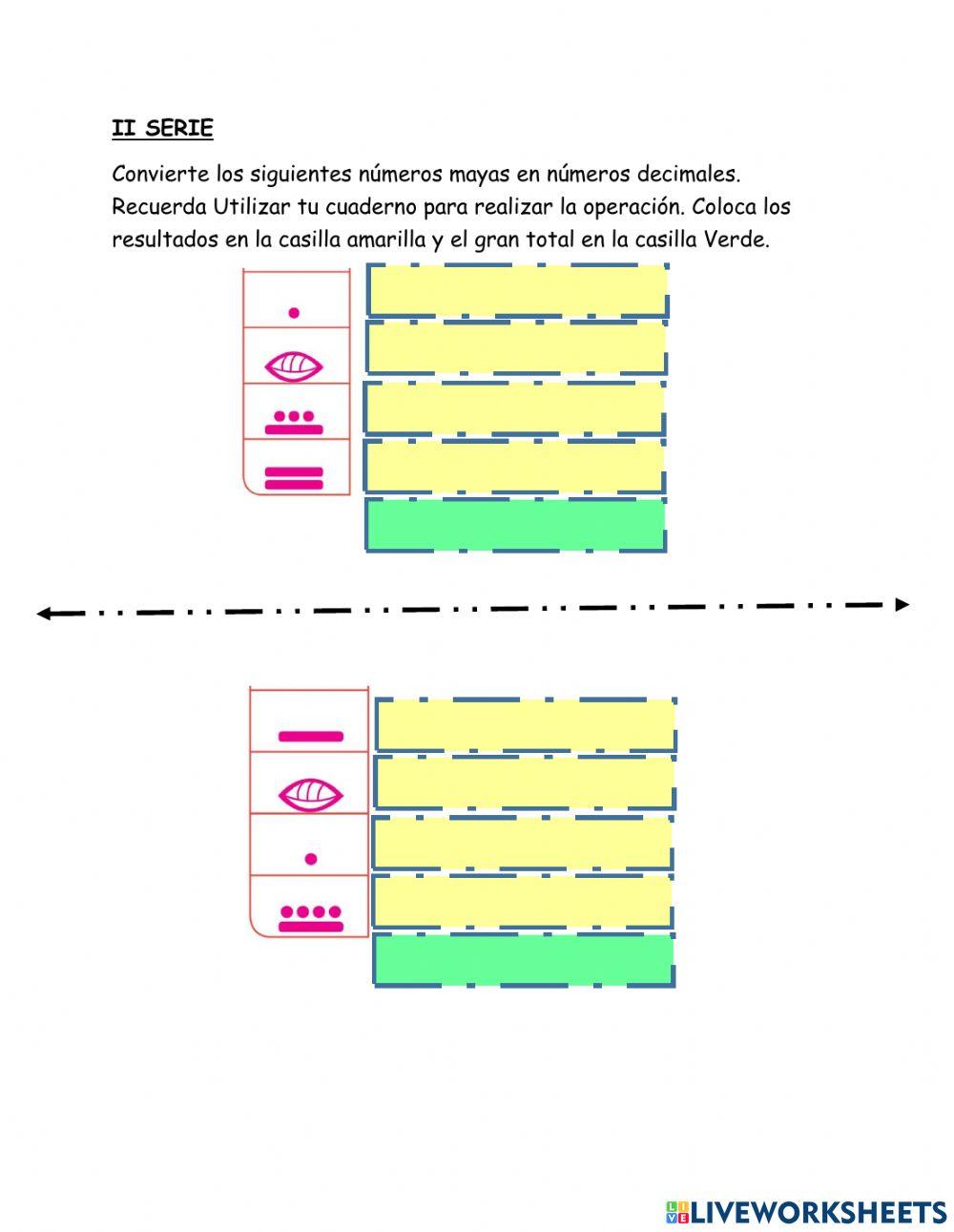 II SERIE

Convierte los siguientes números mayas en números decimales. Recuerda Utilizar tu cuaderno para realizar la operación. Coloca los resultados en la casilla amarilla y el gran total en la casilla Verde.

LIVEWORKSHEETS