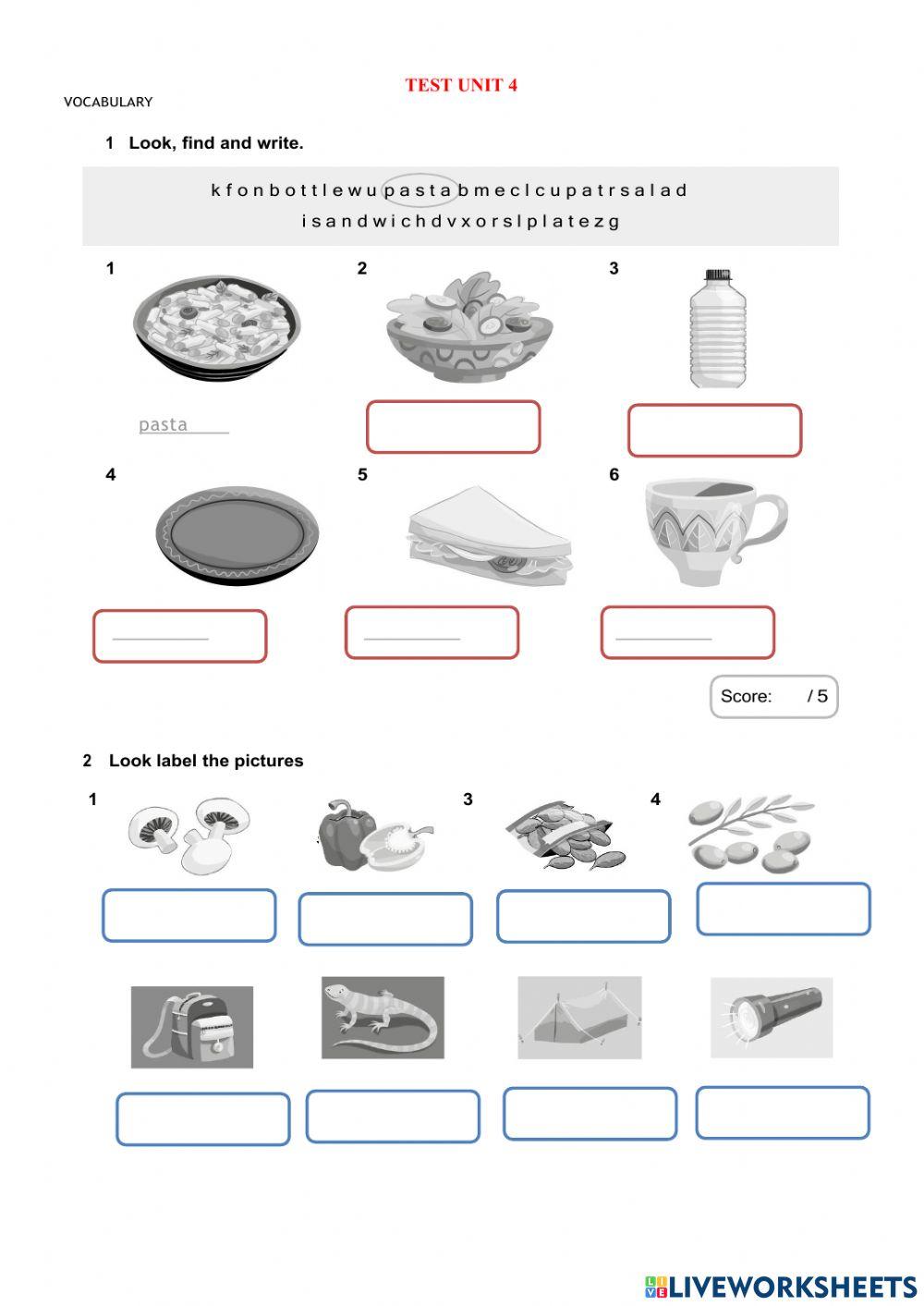 TEST UNIT 4

VOCABULARY

1 Look, find and write.

k f o n b o t t l e w u p a s t a b m e c l c u p a t r s a l a d
i s a n d w i c h d v x o r s l p l a t e z g

1

pasta

2

3

4

5

6

Score: / 5

2 Look label the pictures

1

3

4

LIVEWORKSHEETS