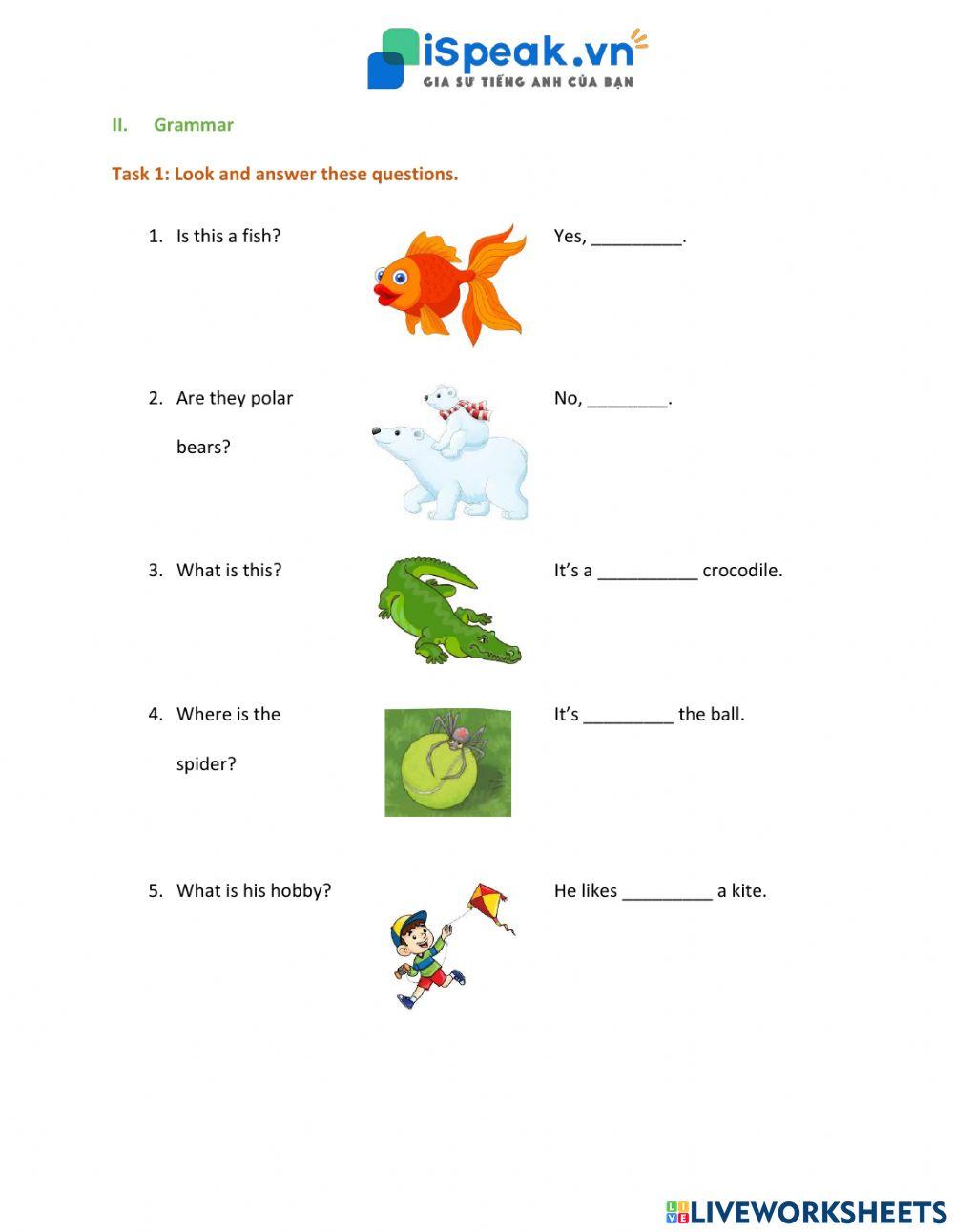 iSpeak.vn
GIA SƯ TIẾNG ANH CỦA BẠN

II. Grammar

Task 1: Look and answer these questions.

1. Is this a fish?

Yes, _________.

2. Are they polar bears?

No, ________.

3. What is this?

It's a __________ crocodile.

4. Where is the spider?

It's _________ the ball.

5. What is his hobby?

He likes _________ a kite.

LIVEWORKSHEETS