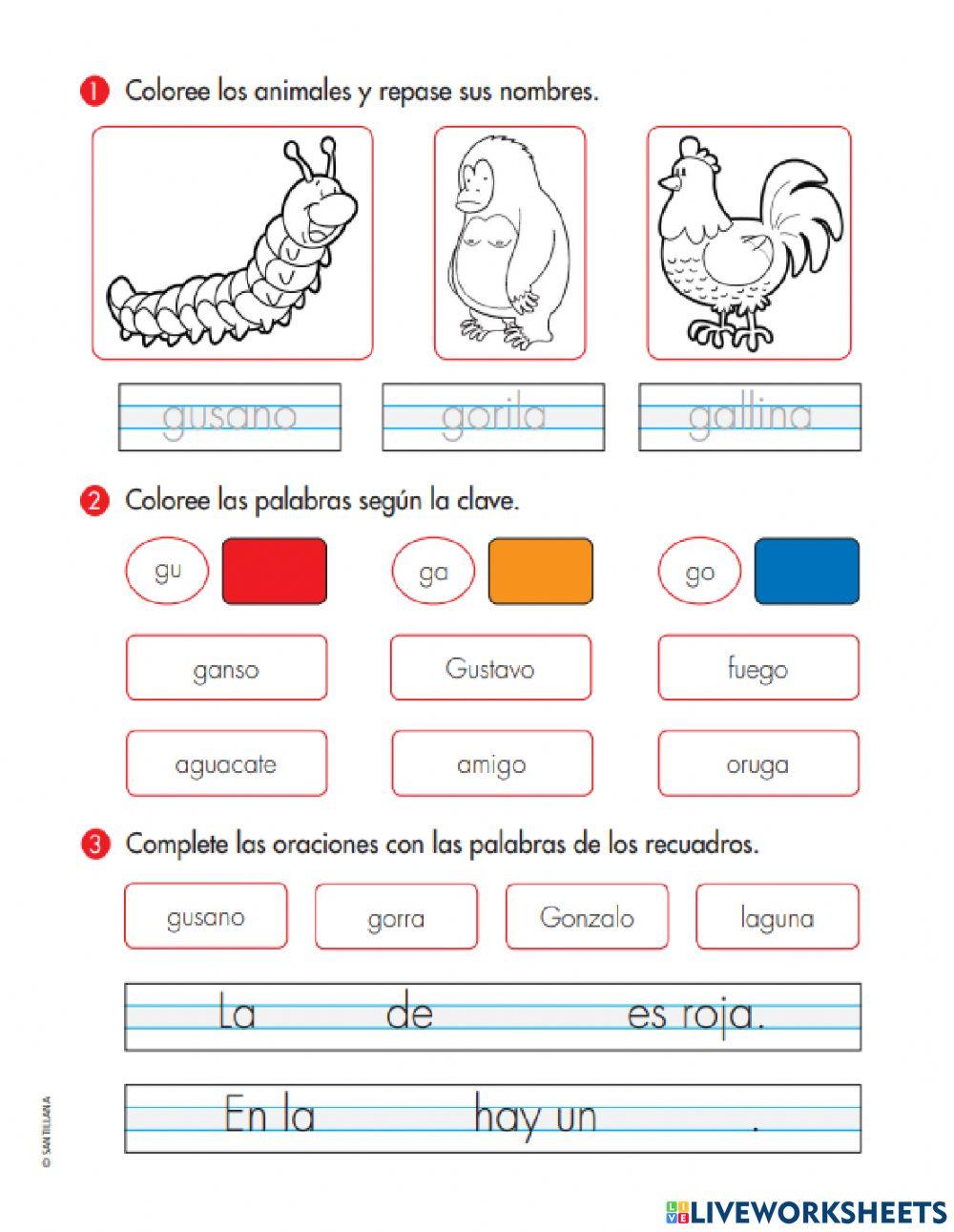 1 Coloree los animales y repase sus nombres.

gusano gorila gallina

2 Coloree las palabras según la clave.

gu ga go

ganso Gustavo fuego

aguacate amigo oruga

3 Complete las oraciones con las palabras de los recuadros.

gusano gorra Gonzalo laguna

La de es roja.

En la hay un .

© SANTILLANA

LIVEWORKSHEETS