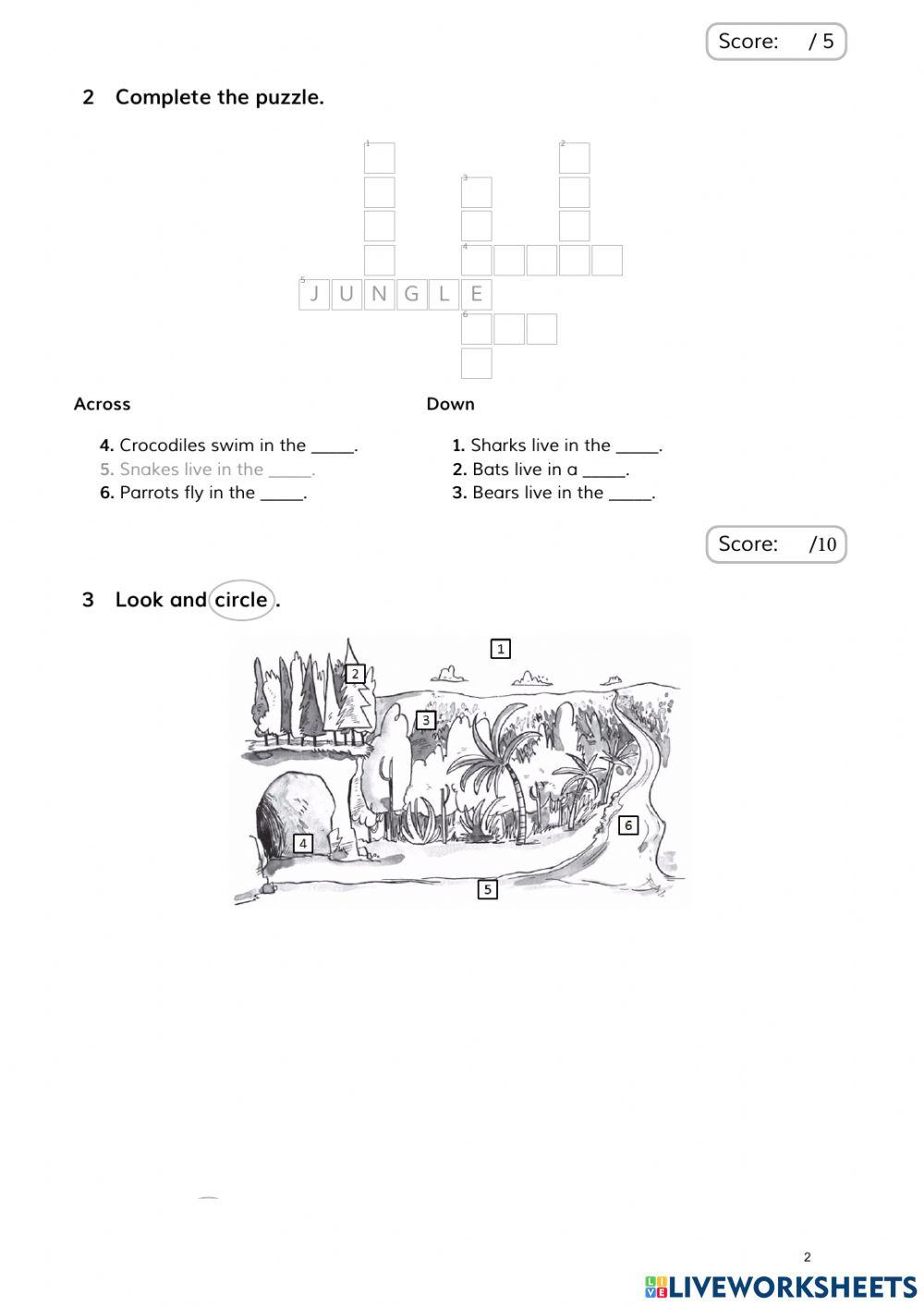 Score: / 5

2 Complete the puzzle.

1 2 3 4 5 J U N G L E 6

Across

4. Crocodiles swim in the _____.
5. Snakes live in the _____.
6. Parrots fly in the _____.

Down

1. Sharks live in the _____.
2. Bats live in a _____.
3. Bears live in the _____.

Score: /10

3 Look and circle.

1 2 3 4 5 6

2

LIVEWORKSHEETS