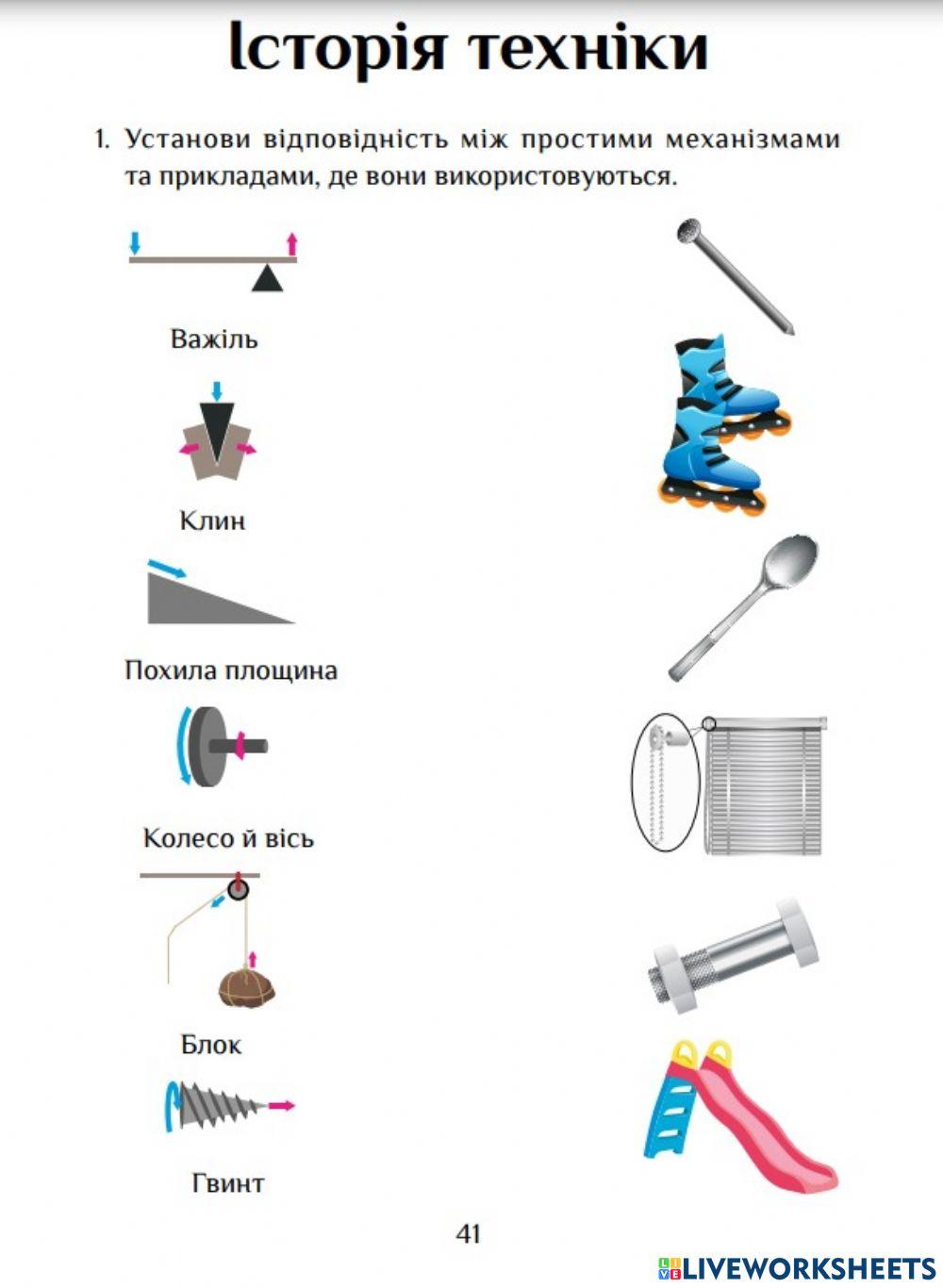 Історія техніки

1. Установи відповідність між простими механізмами та прикладами, де вони використовуються.

Важіль

Клин

Похила площина

Колесо й вісь

Блок

Гвинт

41

LIVEWORKSHEETS