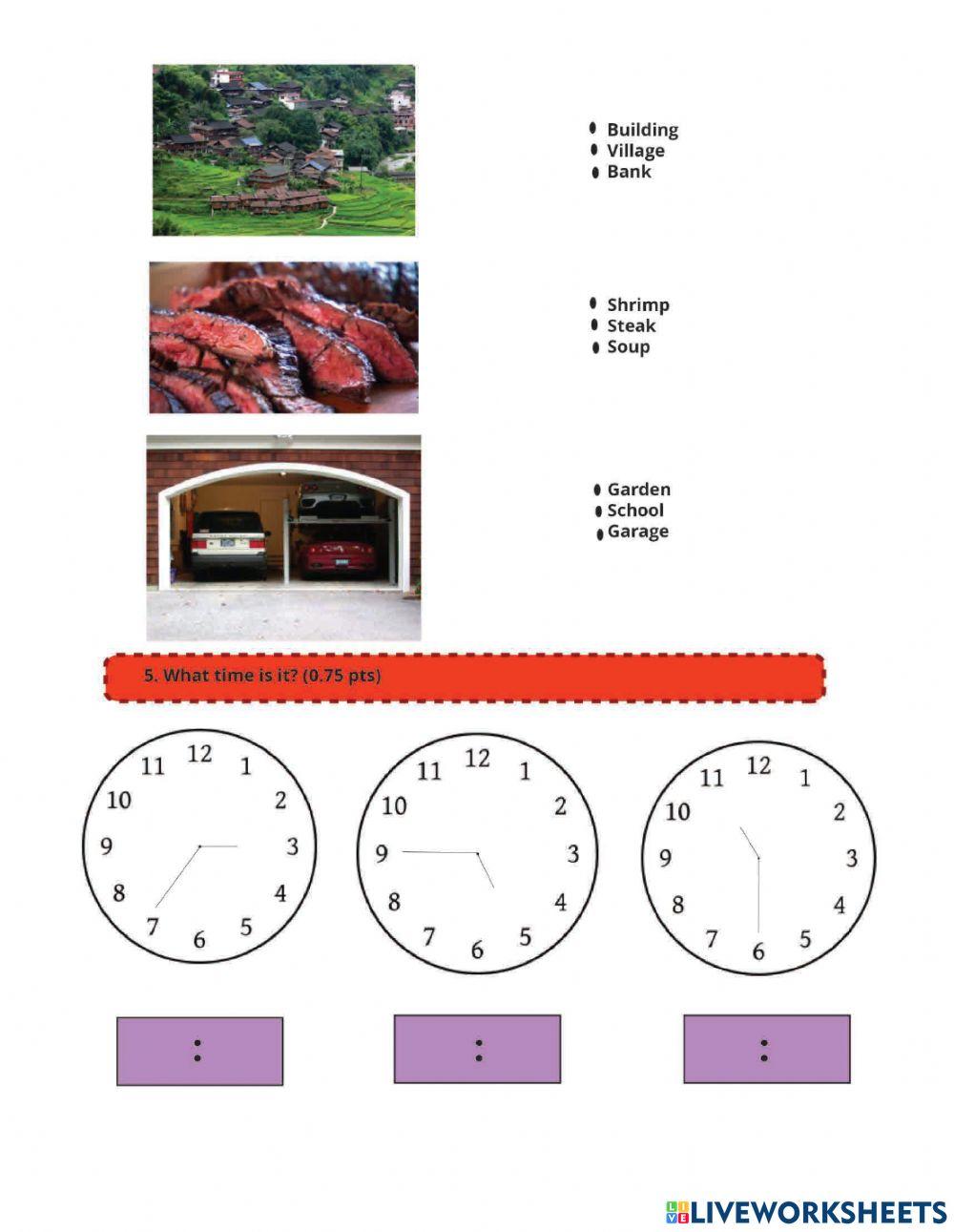 Building
Village
Bank

Shrimp
Steak
Soup

Garden
School
Garage

5. What time is it? (0.75 pts)

12 1 2 3 4 5 6 7 8 9 10 11

12 1 2 3 4 5 6 7 8 9 10 11

12 1 2 3 4 5 6 7 8 9 10 11

:

:

:

LIVEWORKSHEETS