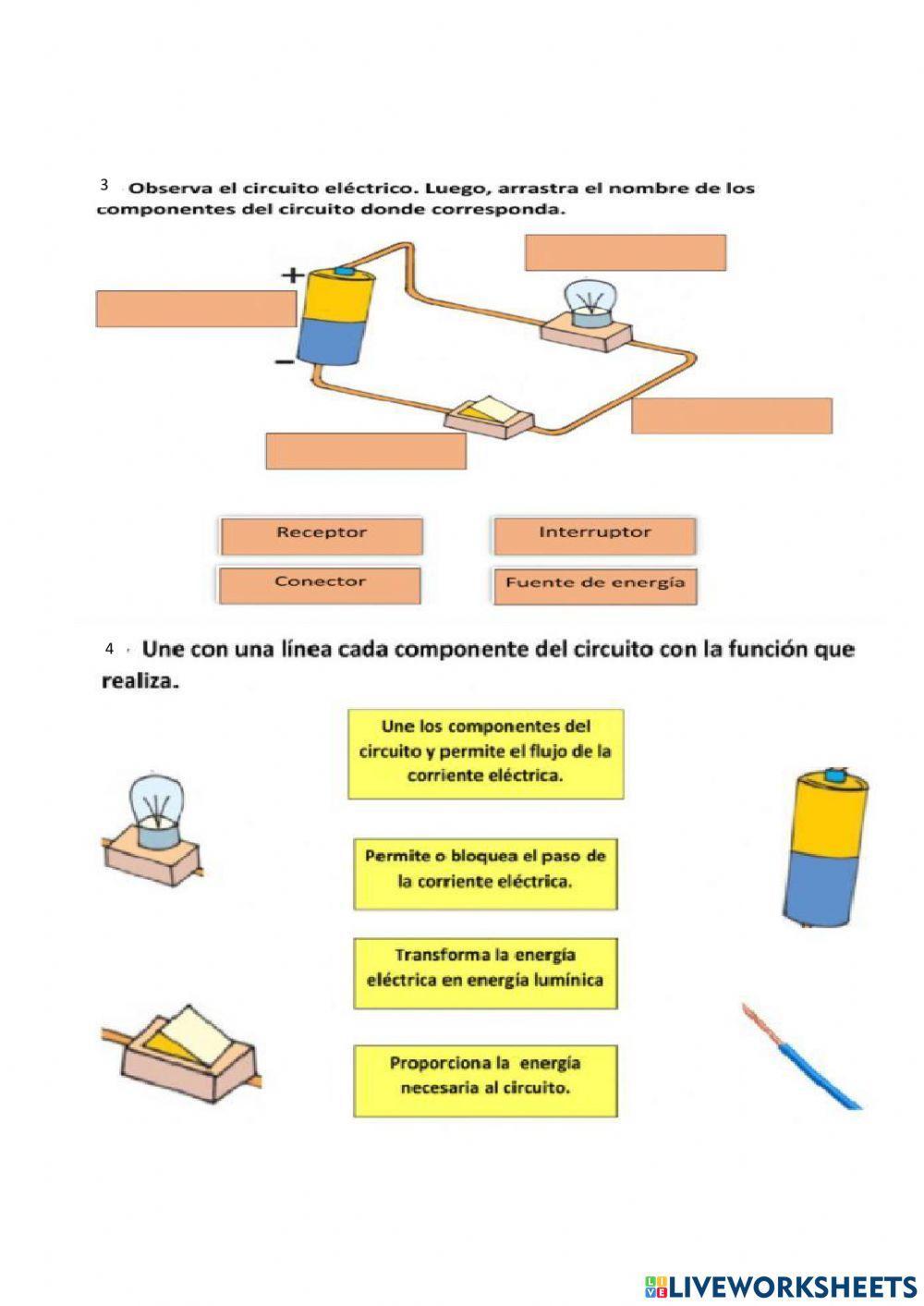 3 Observa el circuito eléctrico. Luego, arrastra el nombre de los componentes del circuito donde corresponda.

+

−

Receptor

Interruptor

Conector

Fuente de energía

4 Une con una línea cada componente del circuito con la función que realiza.

Une los componentes del circuito y permite el flujo de la corriente eléctrica.

Permite o bloquea el paso de la corriente eléctrica.

Transforma la energía eléctrica en energía lumínica

Proporciona la energía necesaria al circuito.

LIVEWORKSHEETS