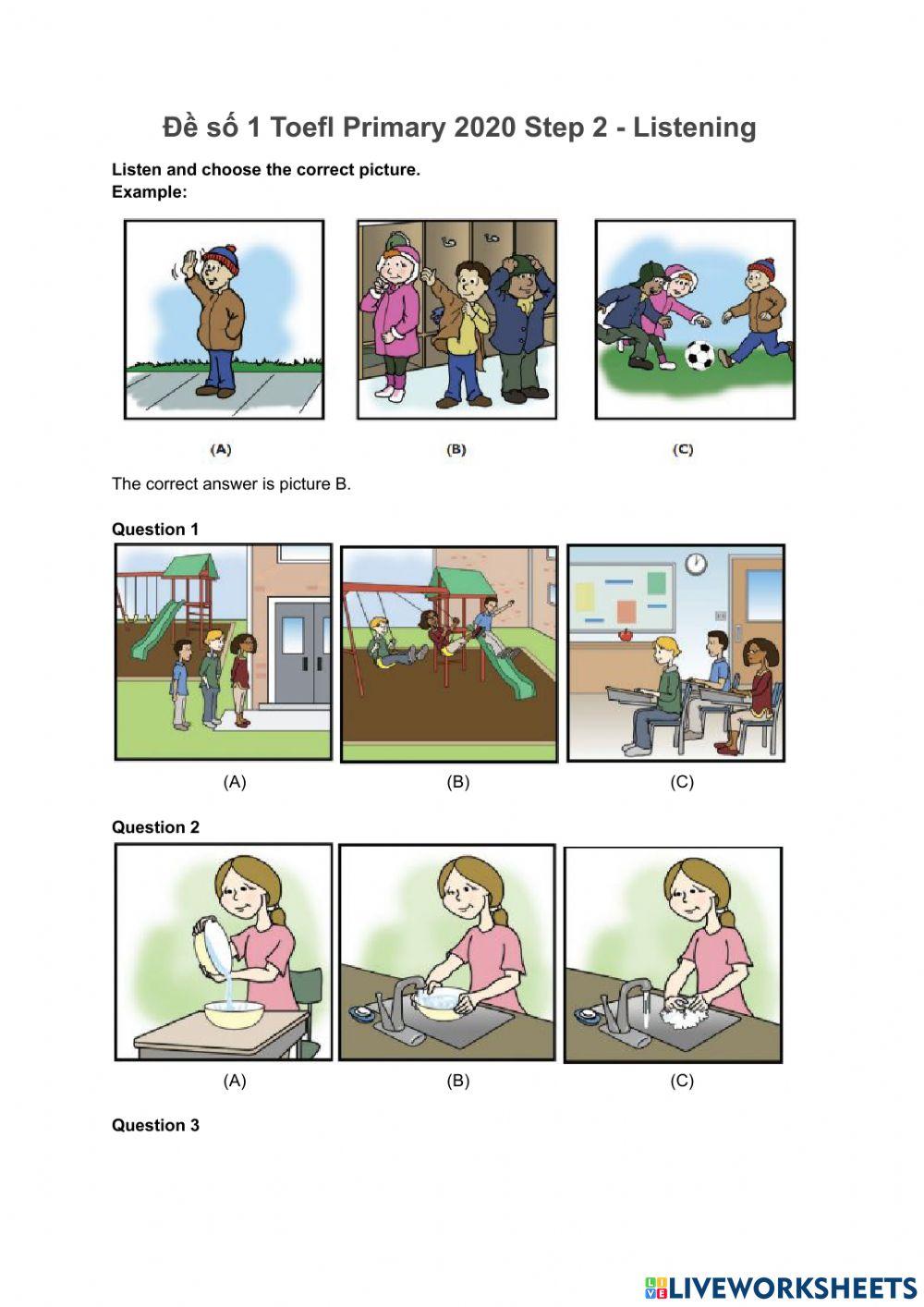 Đề số 1 Toefl Primary 2020 Step 2 - Listening

Listen and choose the correct picture.
Example:

(A) (B) (C)

The correct answer is picture B.

Question 1

(A) (B) (C)

Question 2

(A) (B) (C)

Question 3

LIVEWORKSHEETS