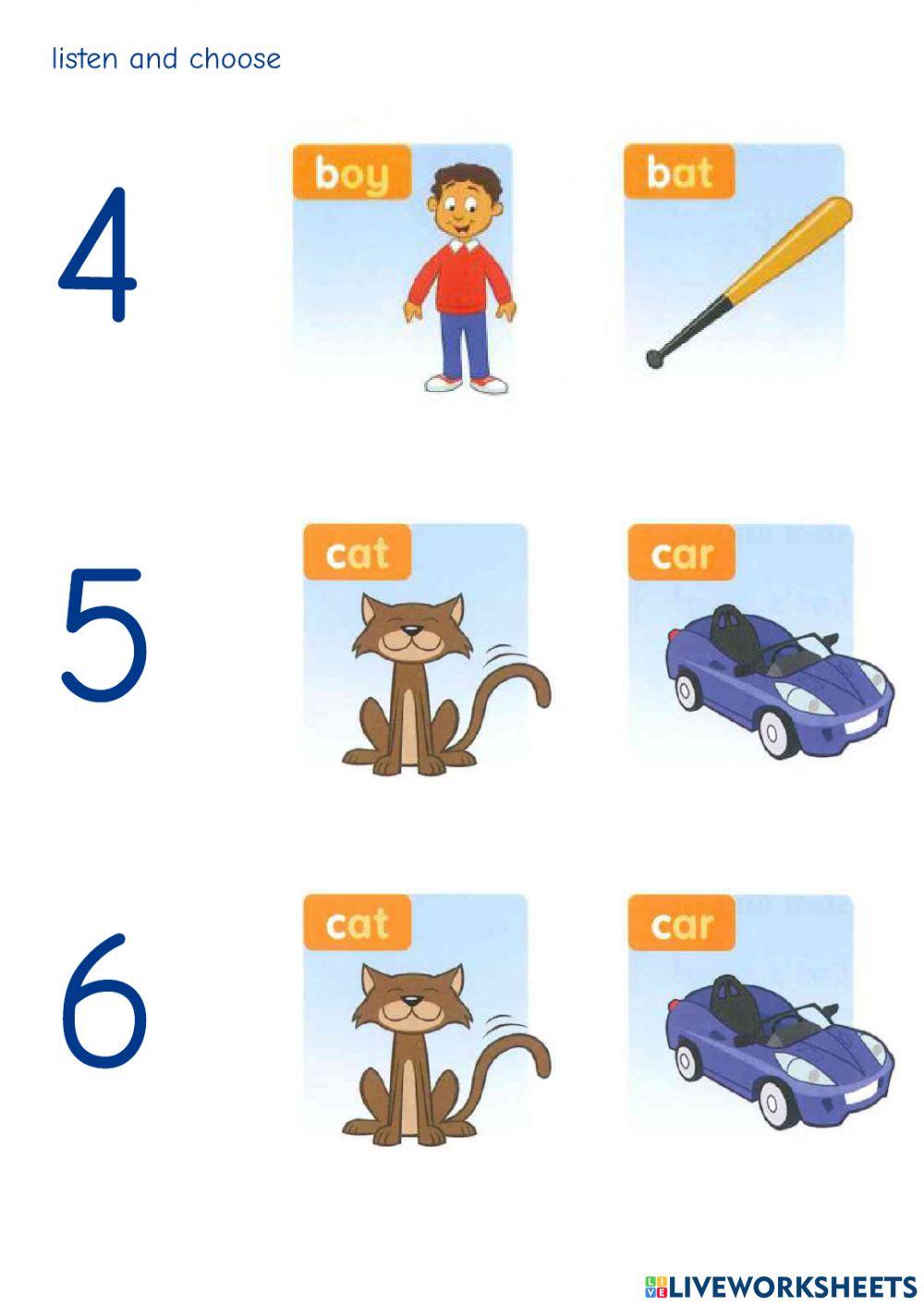 listen and choose

4

boy

bat

5

cat

car

6

cat

car

LIVEWORKSHEETS