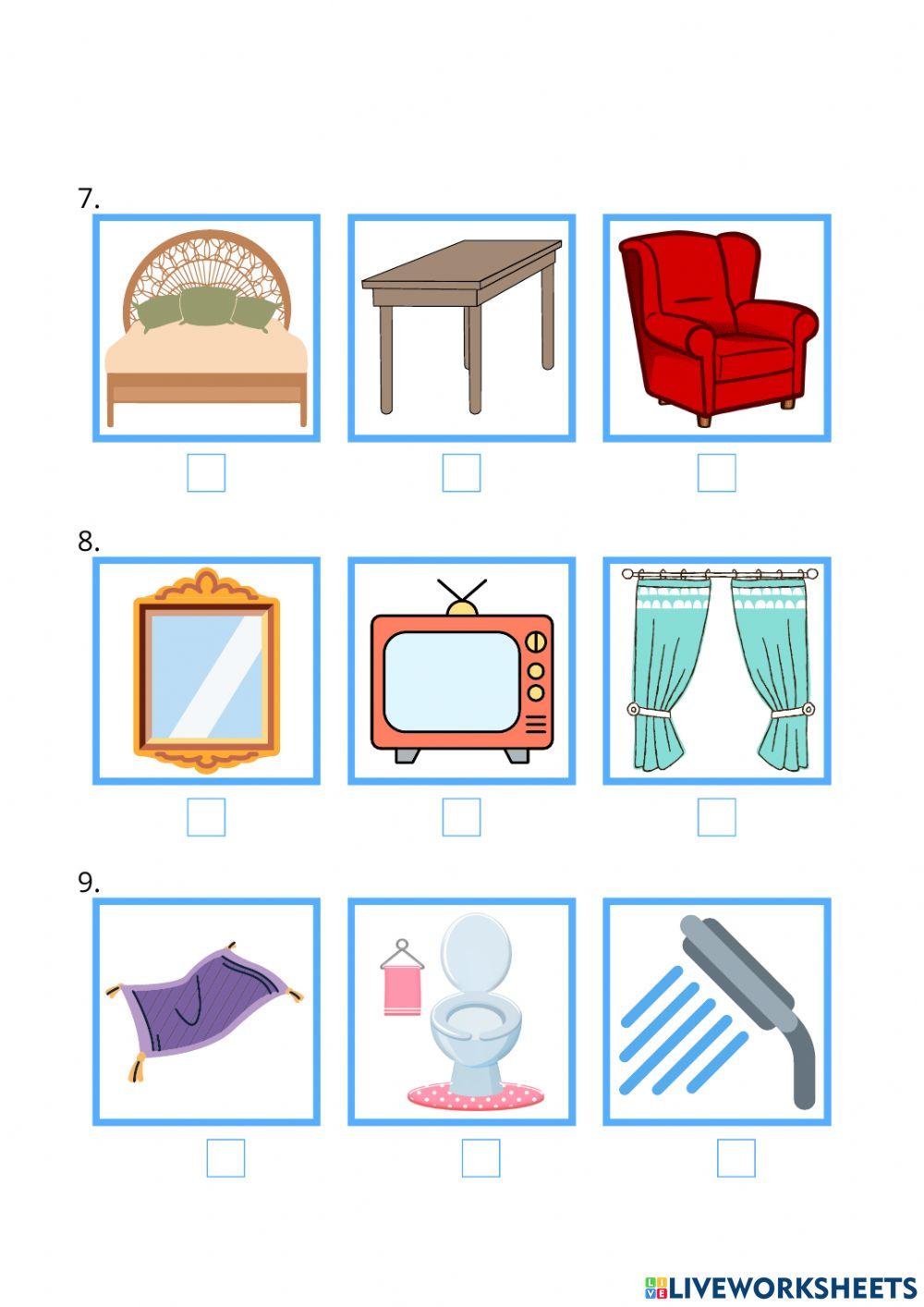 7.

8.

9.

LIVEWORKSHEETS