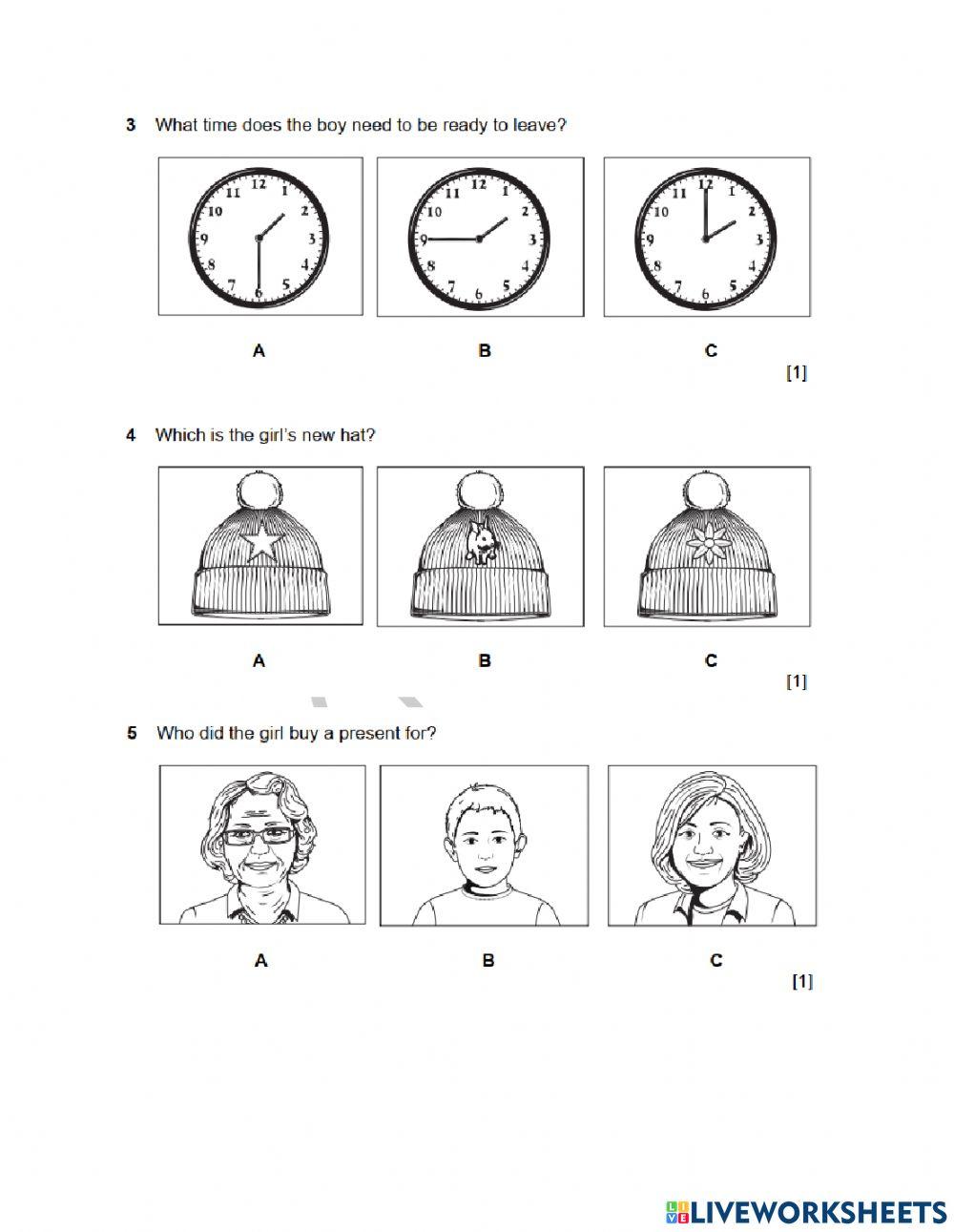 3 What time does the boy need to be ready to leave?

12 1 2 3 4 5 6 7 8 9 10 11

12 1 2 3 4 5 6 7 8 9 10 11

12 1 2 3 4 5 6 7 8 9 10 11

A B C

[1]

4 Which is the girl's new hat?

A B C

[1]

5 Who did the girl buy a present for?

A B C

[1]

LIVEWORKSHEETS