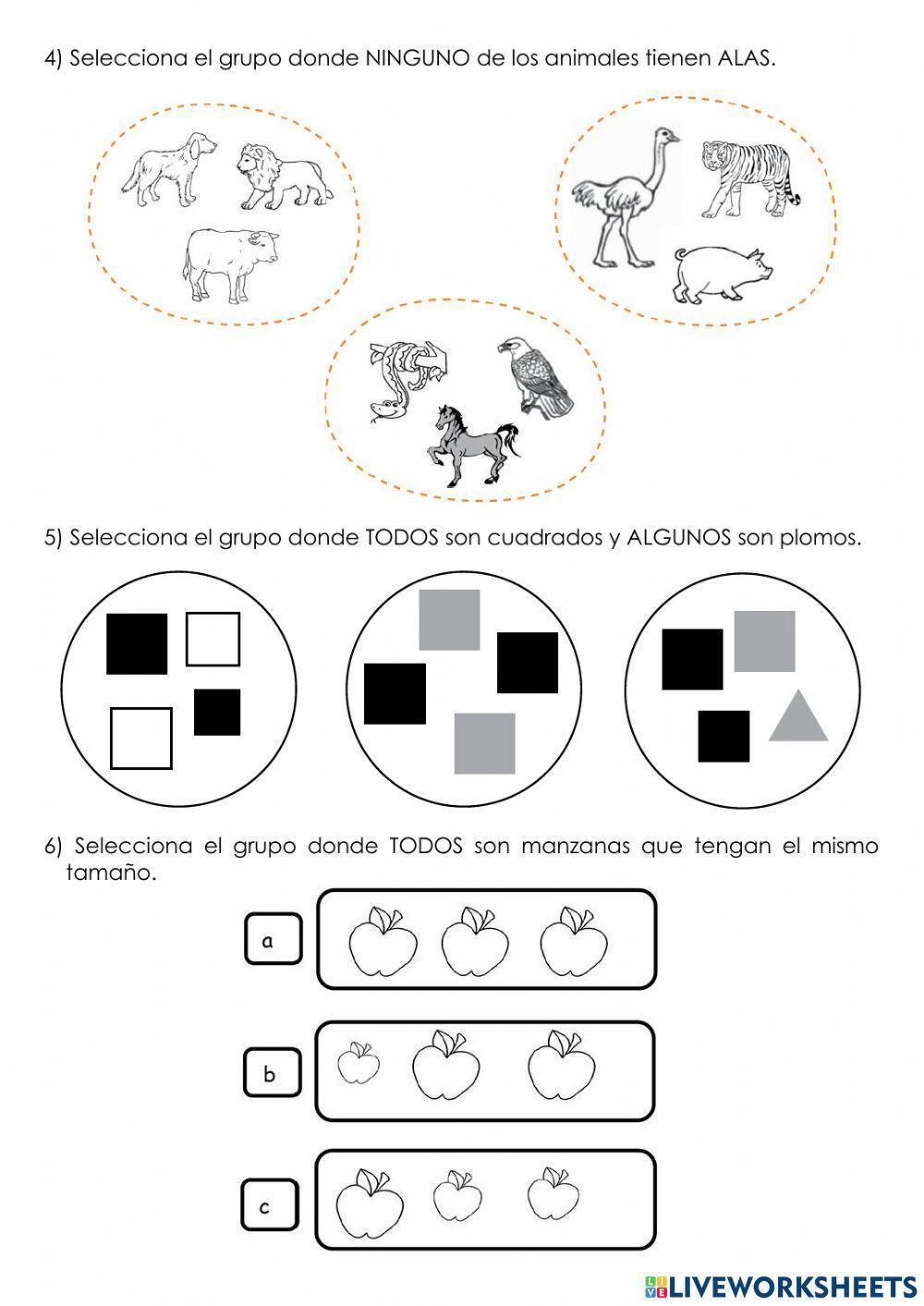 4) Selecciona el grupo donde NINGUNO de los animales tienen ALAS.

5) Selecciona el grupo donde TODOS son cuadrados y ALGUNOS son plomos.

6) Selecciona el grupo donde TODOS son manzanas que tengan el mismo tamaño.

a

b

c

LIVEWORKSHEETS