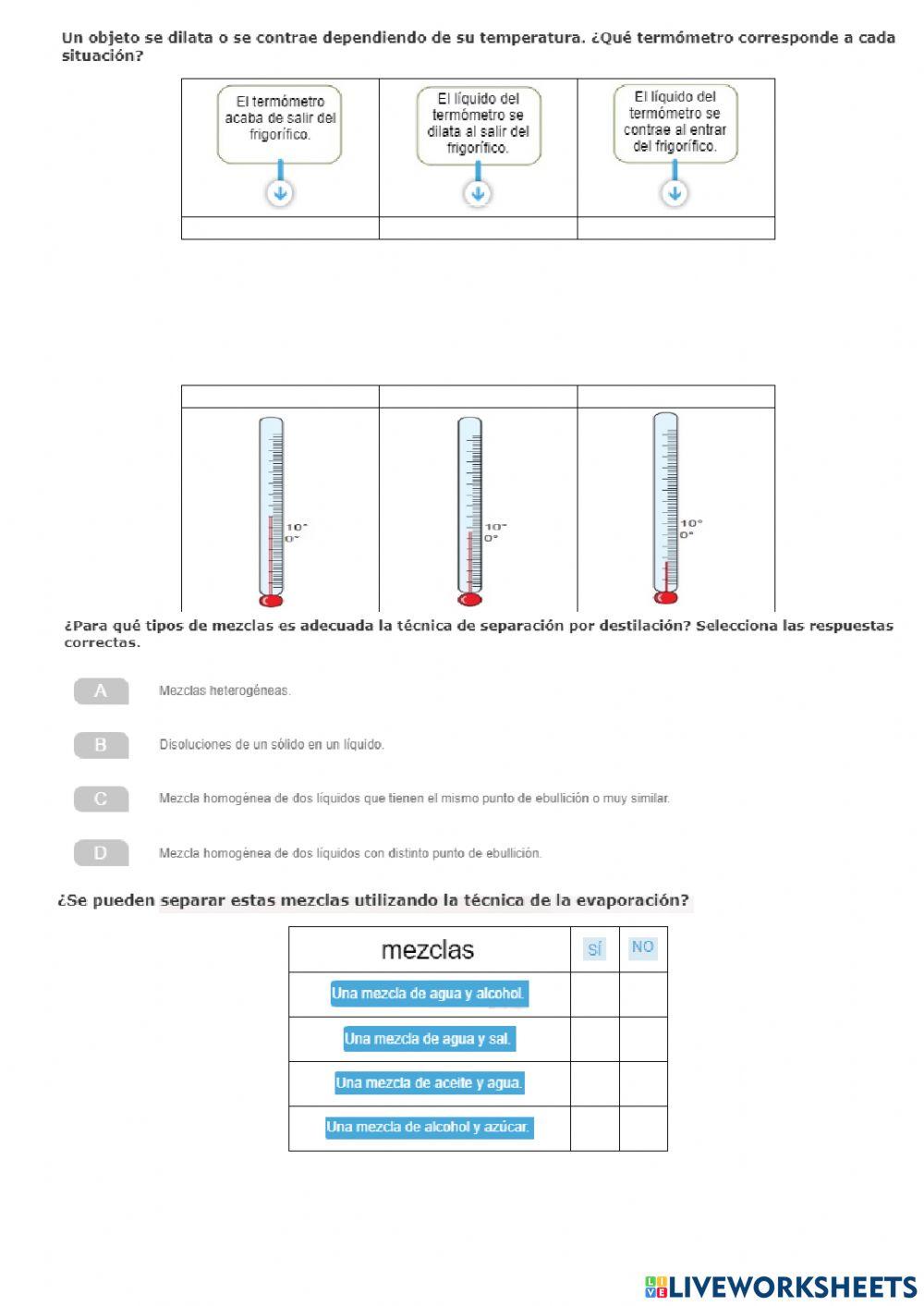 Un objeto se dilata o se contrae dependiendo de su temperatura. ¿Qué termómetro corresponde a cada situación?

| El termómetro acaba de salir del frigorífico. | El líquido del termómetro se dilata al salir del frigorífico. | El líquido del termómetro se contrae al entrar del frigorífico. |
|---|---|---|
| | | |

| | | |
|---|---|---|
| 10° 0° | 10° 0° | 10° 0° |

¿Para qué tipos de mezclas es adecuada la técnica de separación por destilación? Selecciona las respuestas correctas.

A Mezclas heterogéneas.

B Disoluciones de un sólido en un líquido.

C Mezcla homogénea de dos líquidos que tienen el mismo punto de ebullición o muy similar.

D Mezcla homogénea de dos líquidos con distinto punto de ebullición.

¿Se pueden separar estas mezclas utilizando la técnica de la evaporación?

| mezclas | SÍ | NO |
|---|---|---|
| Una mezcla de agua y alcohol. | | |
| Una mezcla de agua y sal. | | |
| Una mezcla de aceite y agua. | | |
| Una mezcla de alcohol y azúcar. | | |

LIVEWORKSHEETS