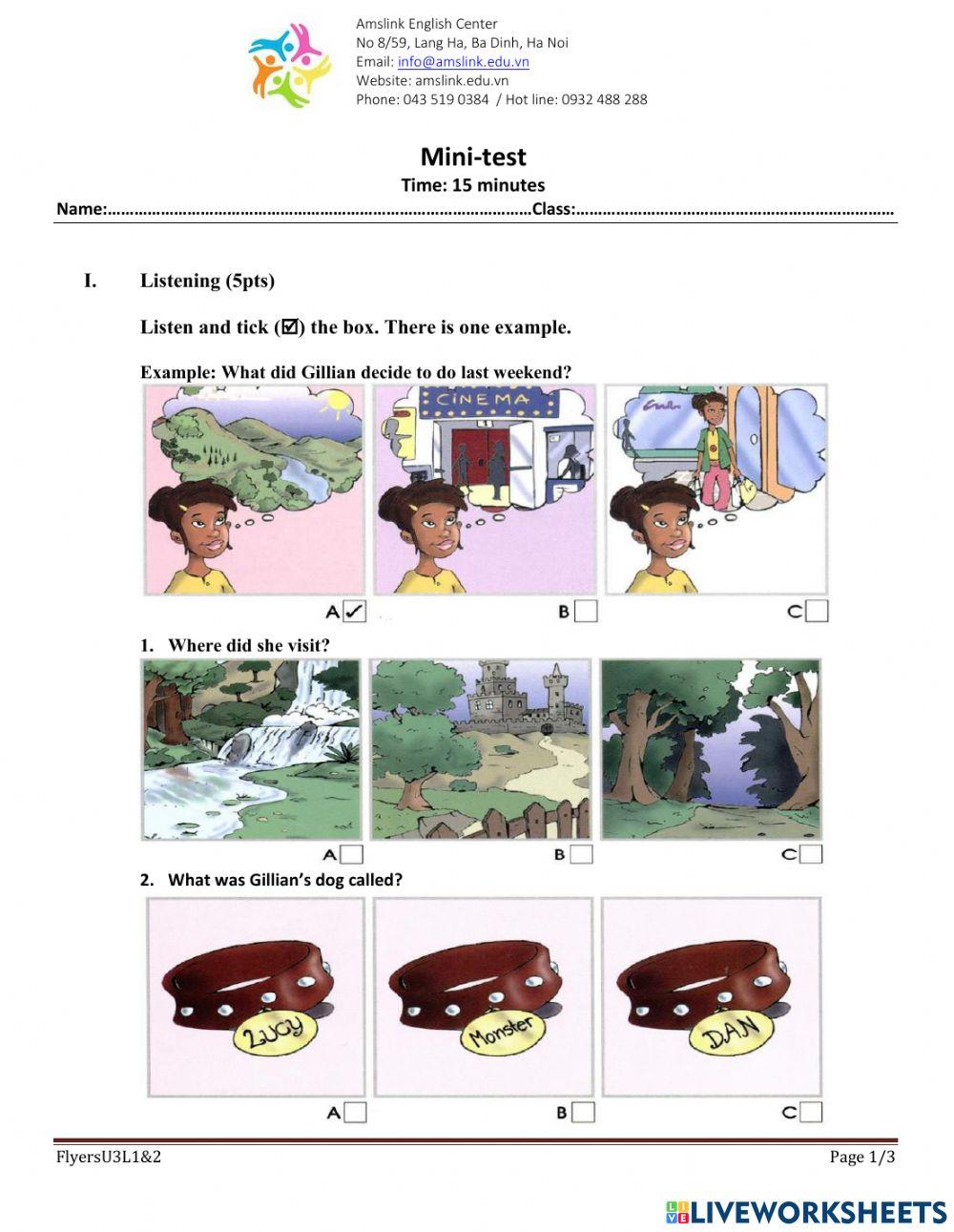 Amslink English Center
No 8/59, Lang Ha, Ba Dinh, Ha Noi
Email: info@amslink.edu.vn
Website: amslink.edu.vn
Phone: 043 519 0384 / Hot line: 0932 488 288

Mini-test
Time: 15 minutes

Name:……………………………………………………………………………………Class:………………………………………………………………

I. Listening (5pts)

Listen and tick (☑) the box. There is one example.

Example: What did Gillian decide to do last weekend?

CINEMA

A ✓ B C

1. Where did she visit?

A B C

2. What was Gillian's dog called?

LUCY Monster DAN

A B C

FlyersU3L1&2

Page 1/3

LIVEWORKSHEETS