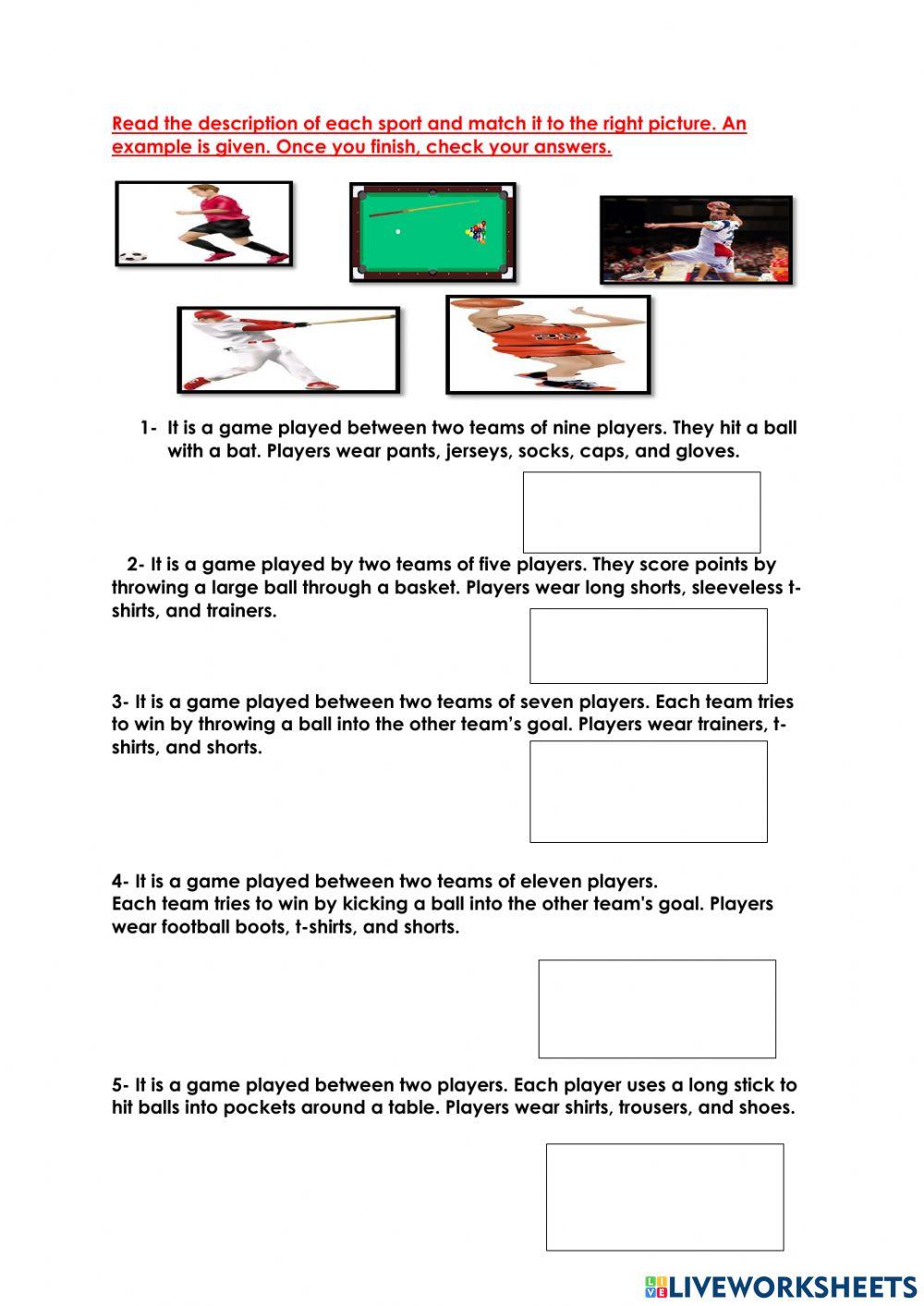 Read the description of each sport and match it to the right picture. An example is given. Once you finish, check your answers.

1- It is a game played between two teams of nine players. They hit a ball with a bat. Players wear pants, jerseys, socks, caps, and gloves.

2- It is a game played by two teams of five players. They score points by throwing a large ball through a basket. Players wear long shorts, sleeveless t-shirts, and trainers.

3- It is a game played between two teams of seven players. Each team tries to win by throwing a ball into the other team's goal. Players wear trainers, t-shirts, and shorts.

4- It is a game played between two teams of eleven players.
Each team tries to win by kicking a ball into the other team's goal. Players wear football boots, t-shirts, and shorts.

5- It is a game played between two players. Each player uses a long stick to hit balls into pockets around a table. Players wear shirts, trousers, and shoes.

LIVEWORKSHEETS