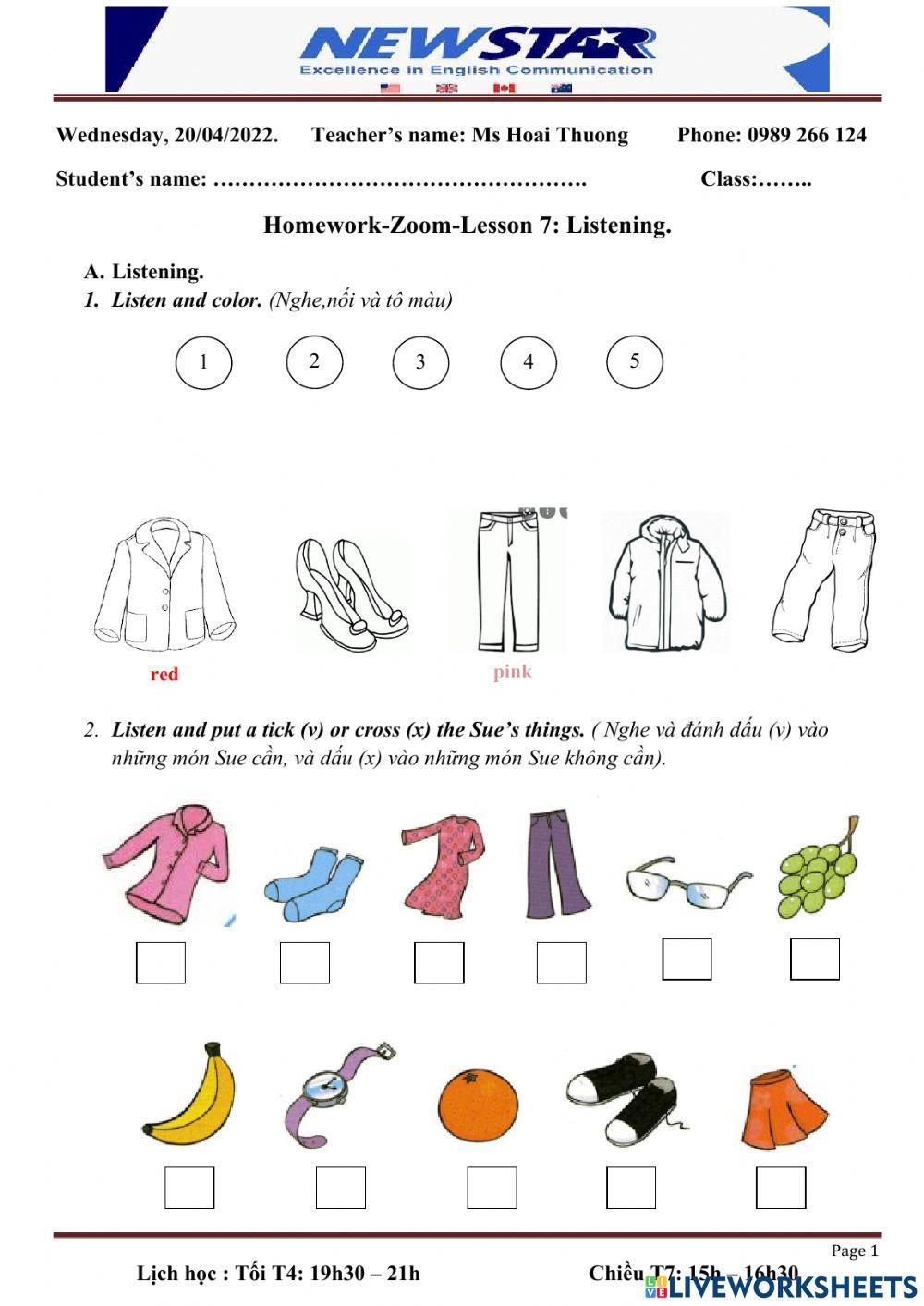 NEWSTAR
Excellence in English Communication

Wednesday, 20/04/2022. Teacher's name: Ms Hoai Thuong Phone: 0989 266 124

Student's name: ……………………………………………. Class:……..

Homework-Zoom-Lesson 7: Listening.

A. Listening.

1. Listen and color. (Nghe,nối và tô màu)

1 2 3 4 5

red

pink

2. Listen and put a tick (v) or cross (x) the Sue's things. ( Nghe và đánh dấu (v) vào những món Sue cần, và dấu (x) vào những món Sue không cần).

Page 1

Lịch học : Tối T4: 19h30 – 21h Chiều T7: 15h – 16h30

LIVEWORKSHEETS