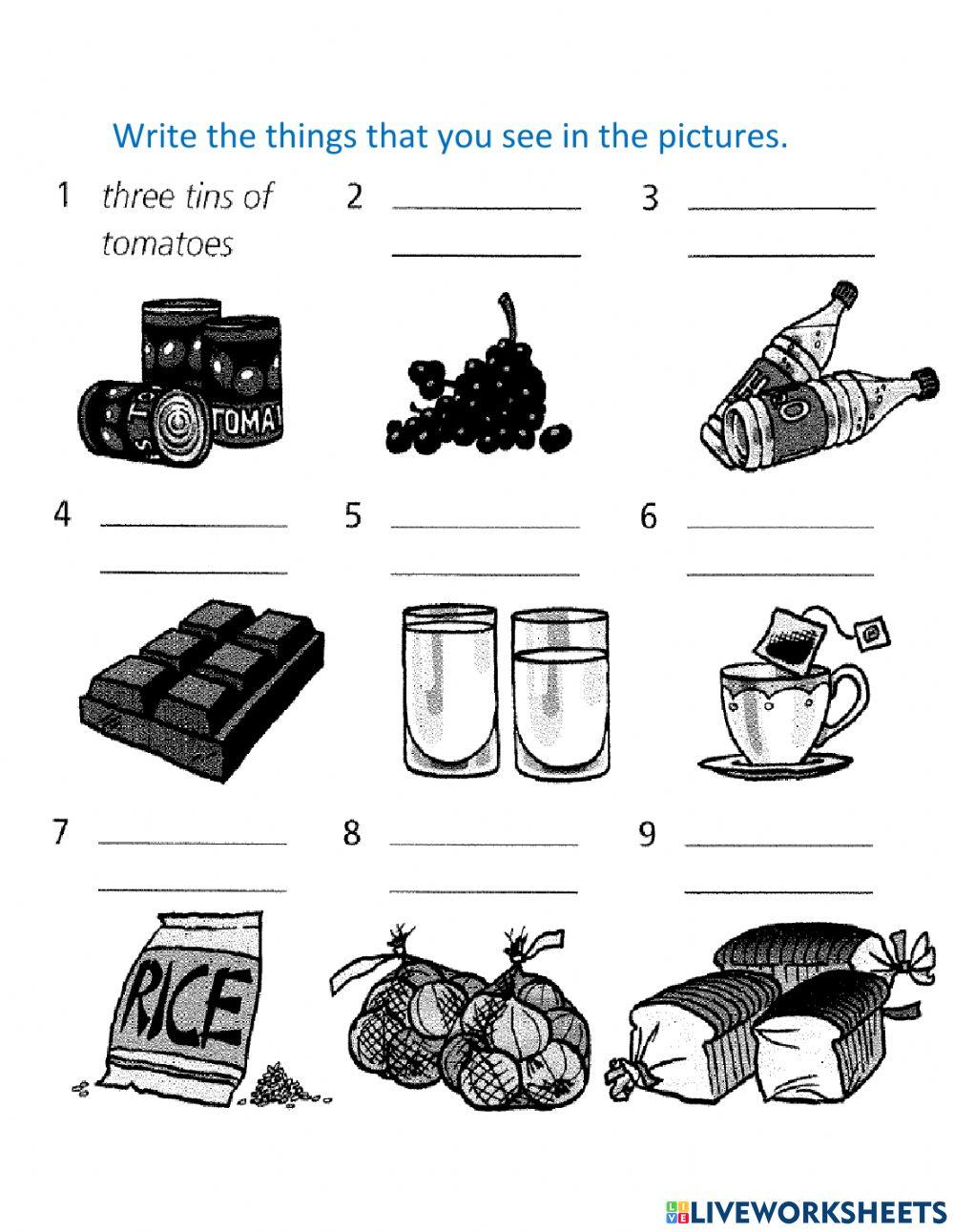 Write the things that you see in the pictures.

1 three tins of tomatoes

TOMA

2 ____________ ____________

3 ____________ ____________

4 ____________ ____________

5 ____________ ____________

6 ____________ ____________

7 ____________ ____________

RICE

8 ____________ ____________

9 ____________ ____________

LIVEWORKSHEETS