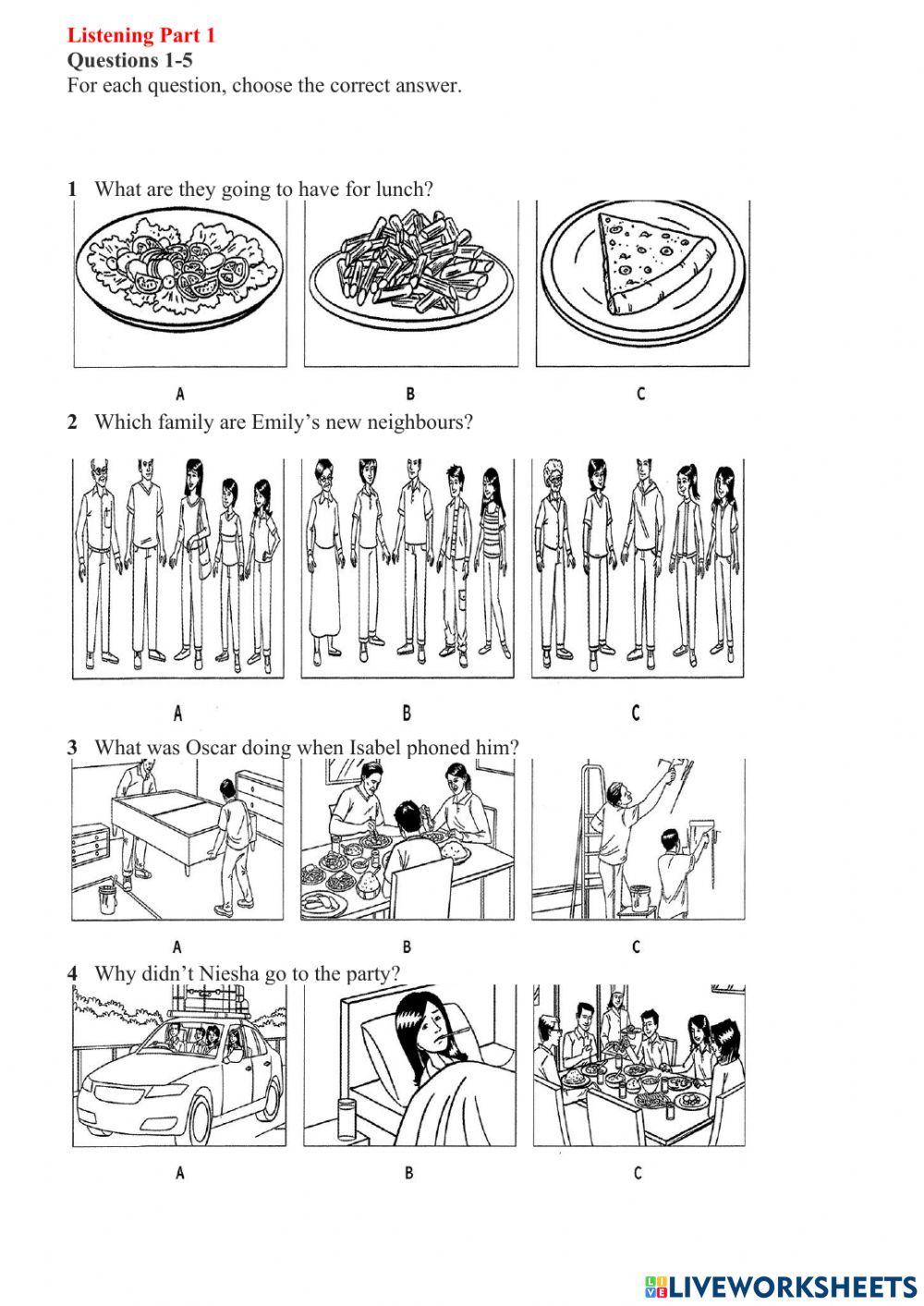 Listening Part 1
Questions 1-5
For each question, choose the correct answer.

1 What are they going to have for lunch?

A B C

2 Which family are Emily's new neighbours?

A B C

3 What was Oscar doing when Isabel phoned him?

A B C

4 Why didn't Niesha go to the party?

A B C

LIVEWORKSHEETS