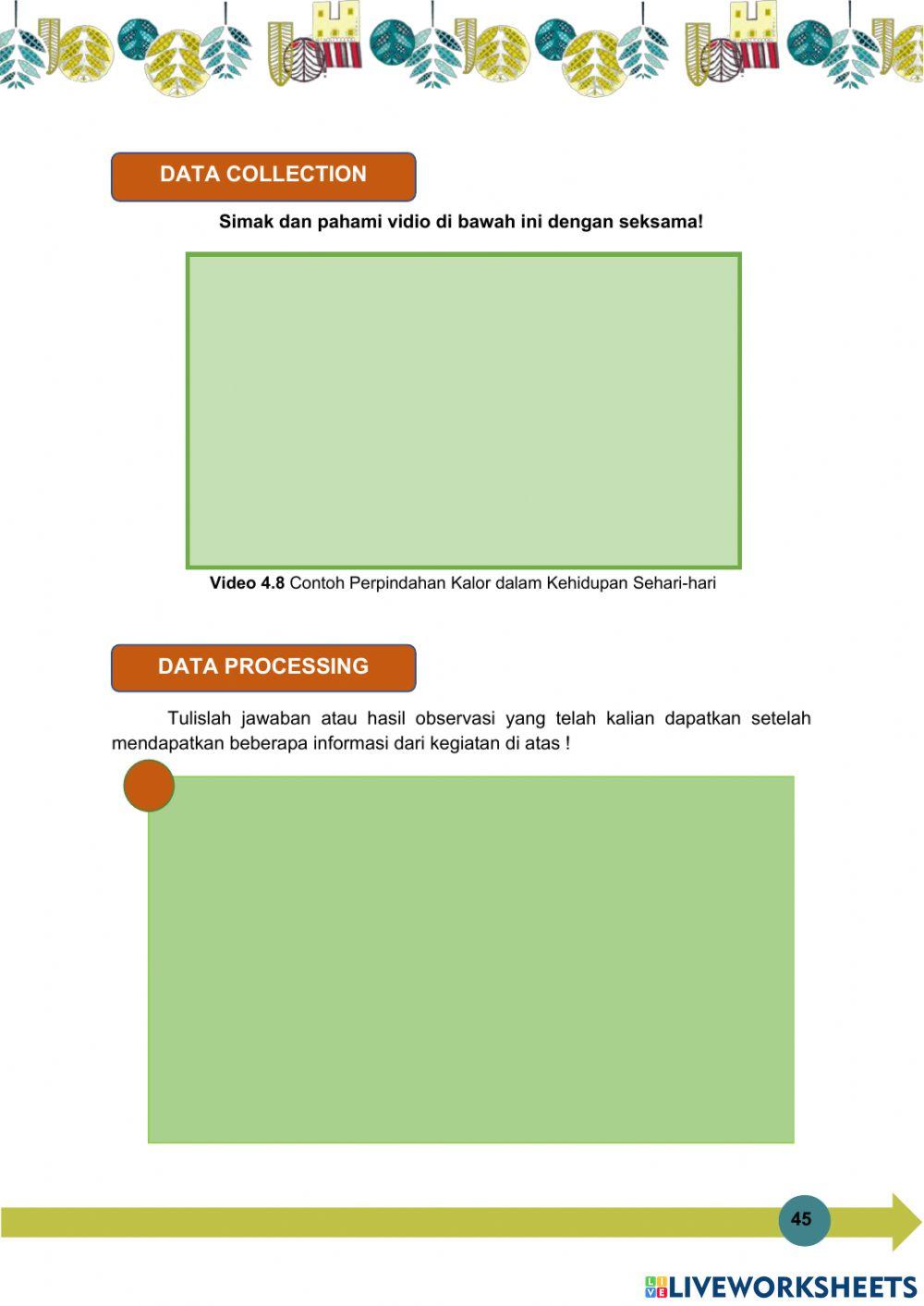 DATA COLLECTION

Simak dan pahami vidio di bawah ini dengan seksama!

Video 4.8 Contoh Perpindahan Kalor dalam Kehidupan Sehari-hari

DATA PROCESSING

Tulislah jawaban atau hasil observasi yang telah kalian dapatkan setelah mendapatkan beberapa informasi dari kegiatan di atas !

45

LIVEWORKSHEETS