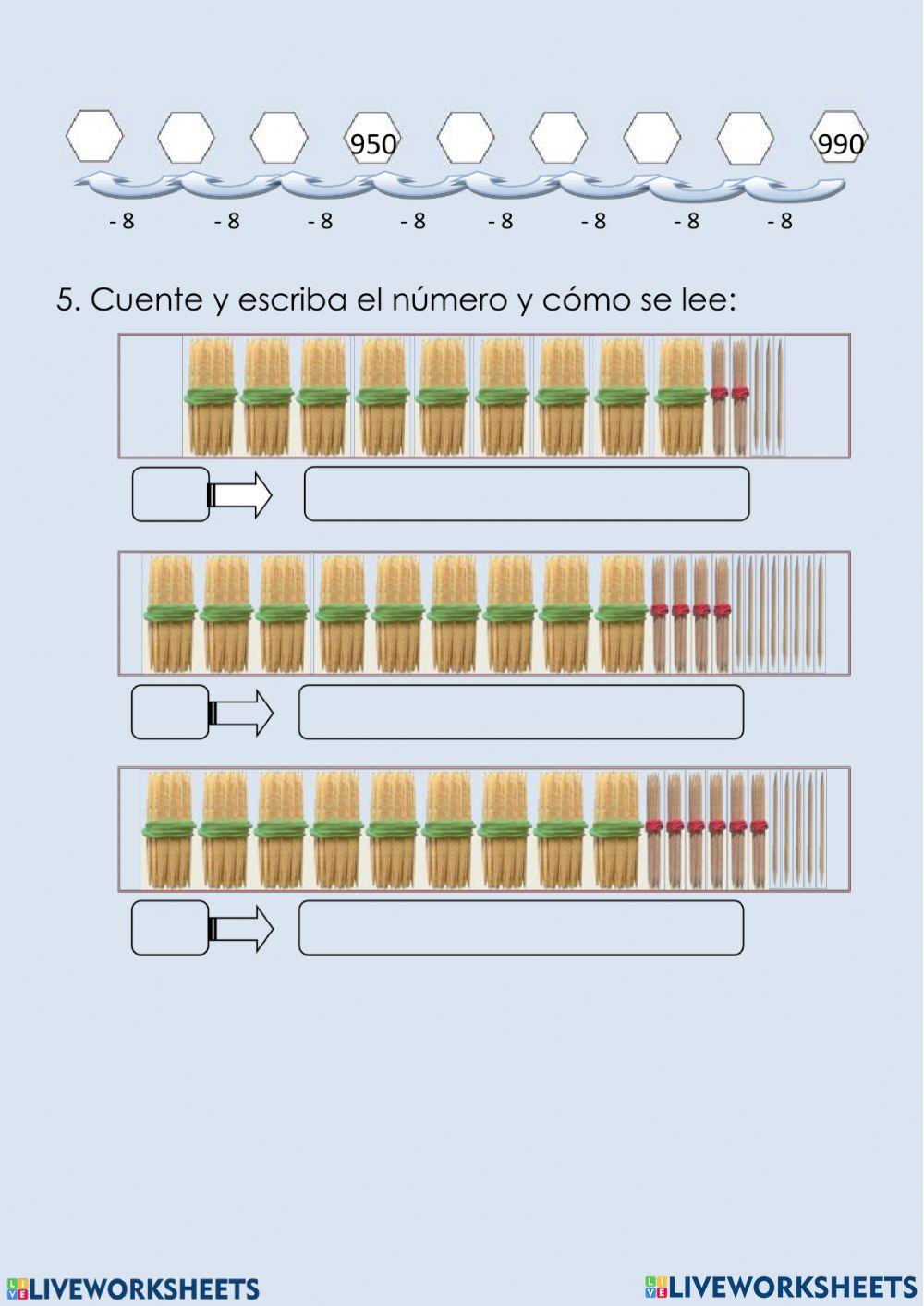 950 990

- 8 - 8 - 8 - 8 - 8 - 8 - 8 - 8

5. Cuente y escriba el número y cómo se lee:

LIVEWORKSHEETS LIVEWORKSHEETS