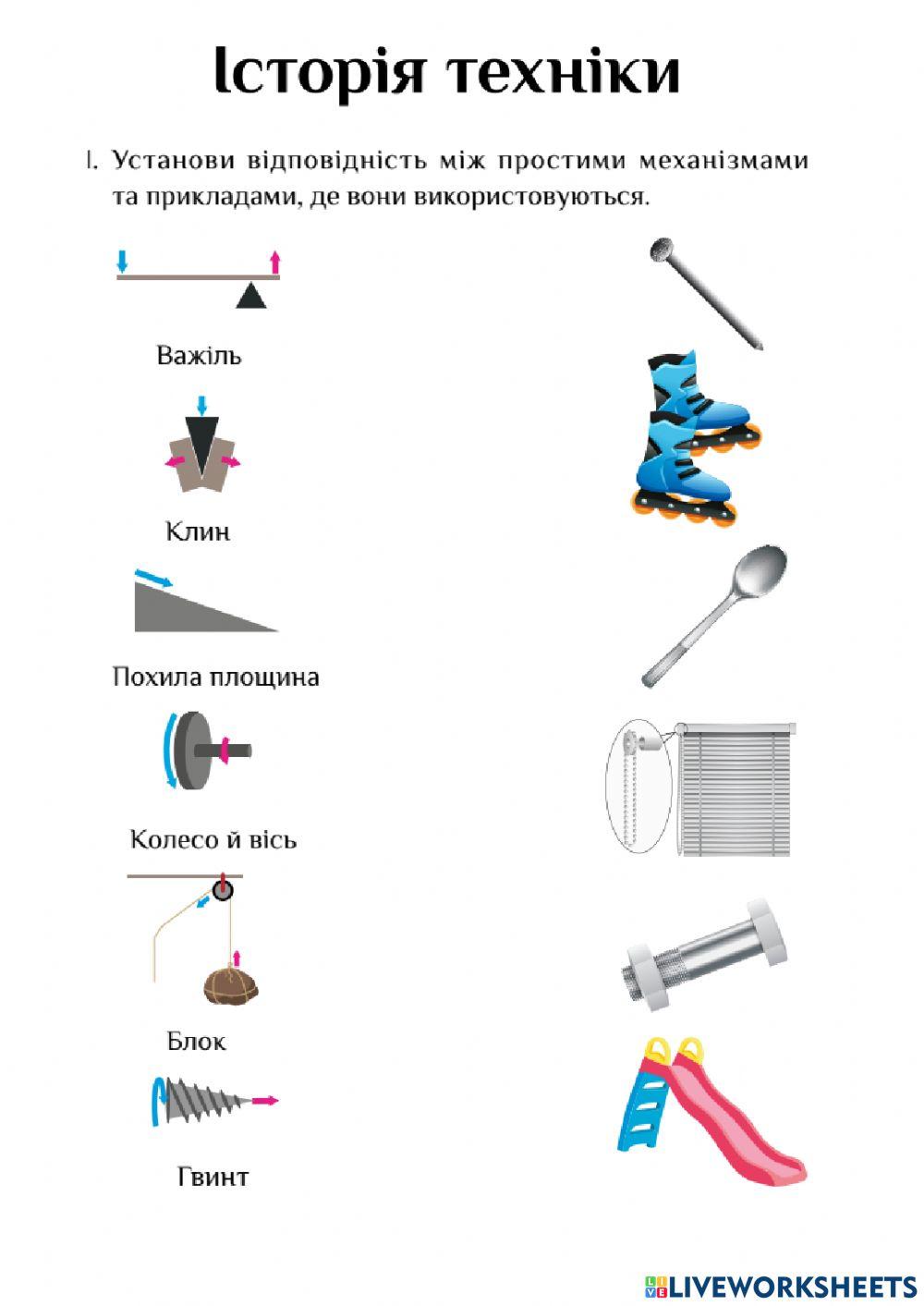 Історія техніки

1. Установи відповідність між простими механізмами та прикладами, де вони використовуються.

Важіль

Клин

Похила площина

Колесо й вісь

Блок

Гвинт

LIVEWORKSHEETS