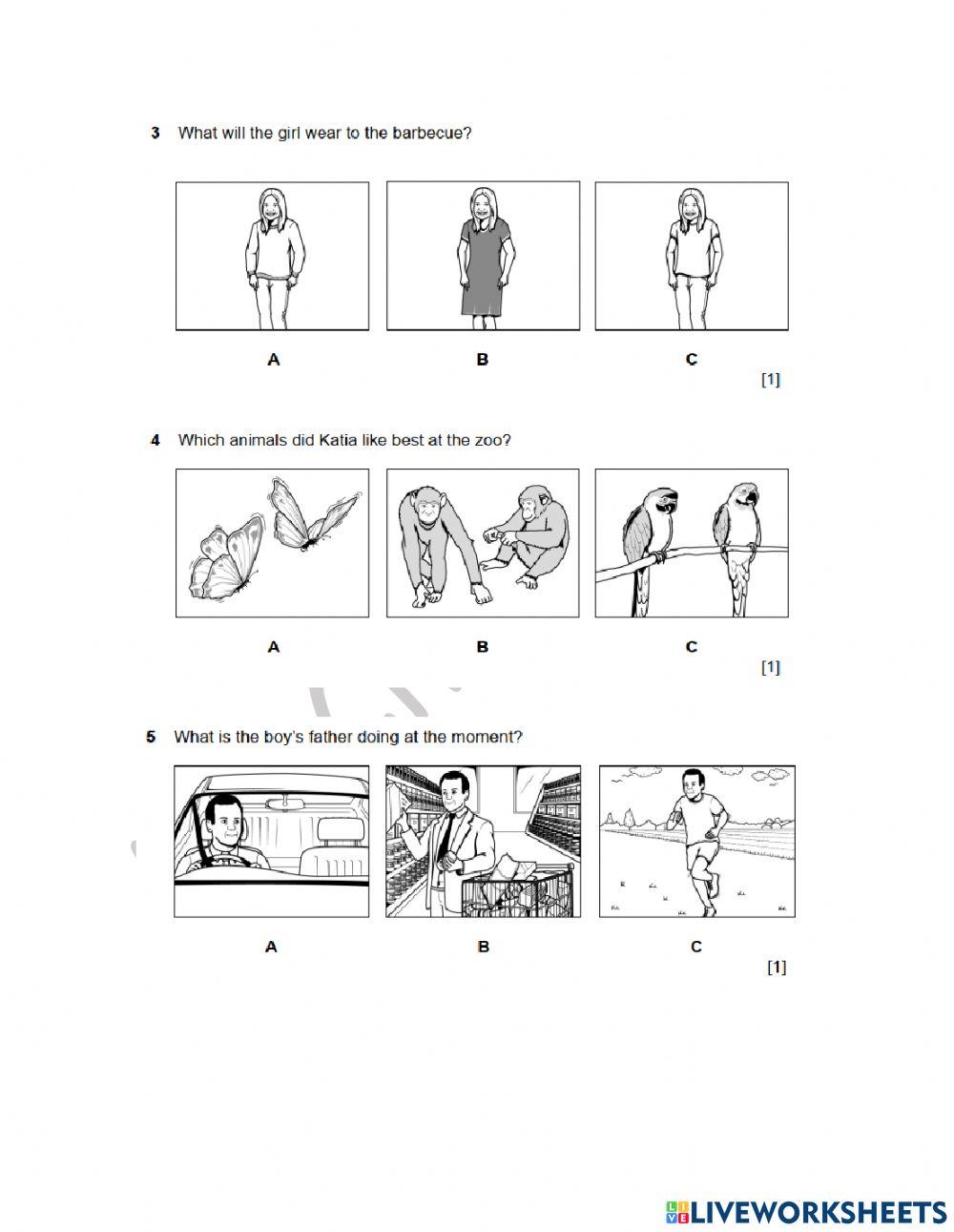 3 What will the girl wear to the barbecue?

A B C

[1]

4 Which animals did Katia like best at the zoo?

A B C

[1]

5 What is the boy's father doing at the moment?

A B C

[1]

LIVEWORKSHEETS