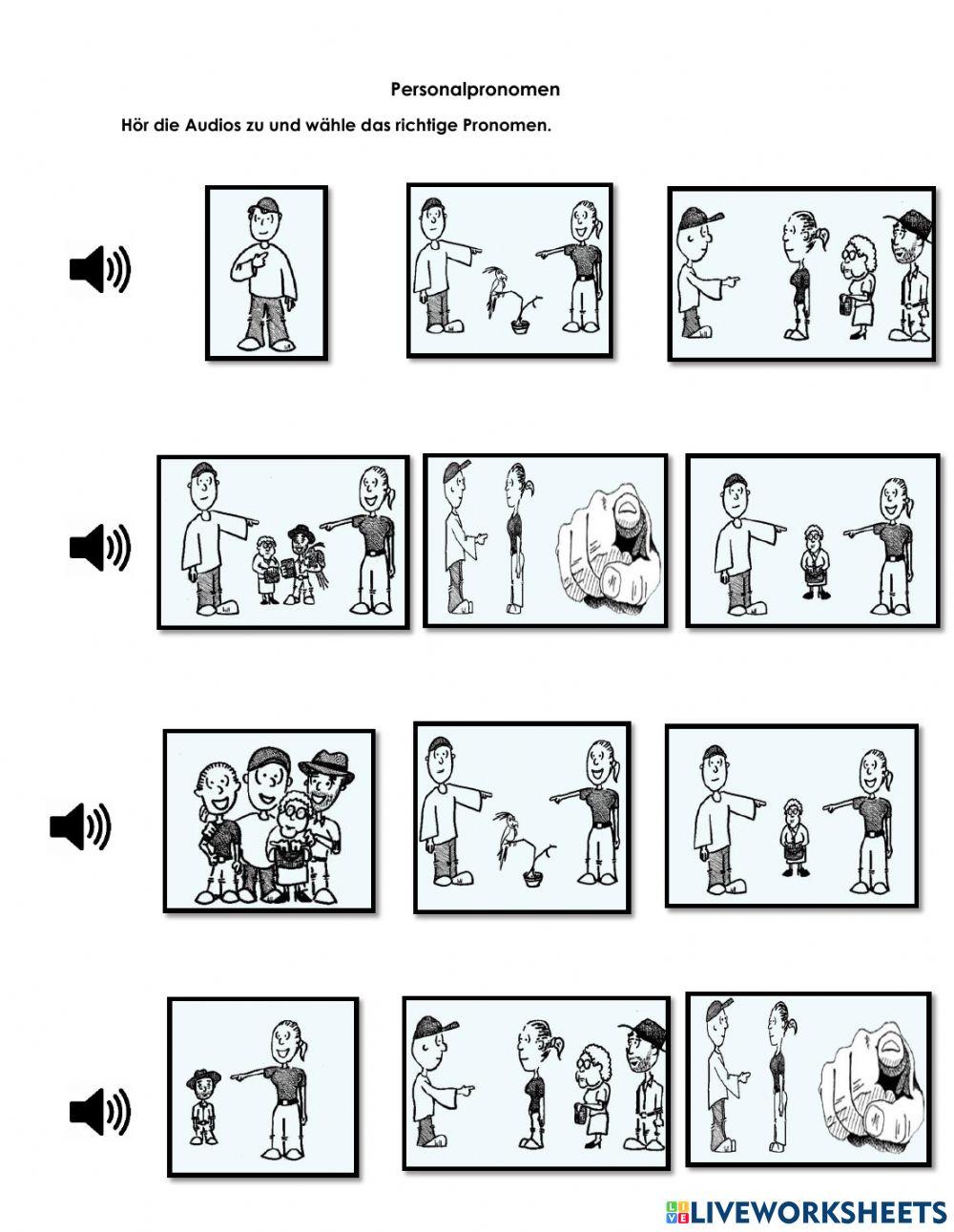 Personalpronomen

Hör die Audios zu und wähle das richtige Pronomen.

LIVEWORKSHEETS