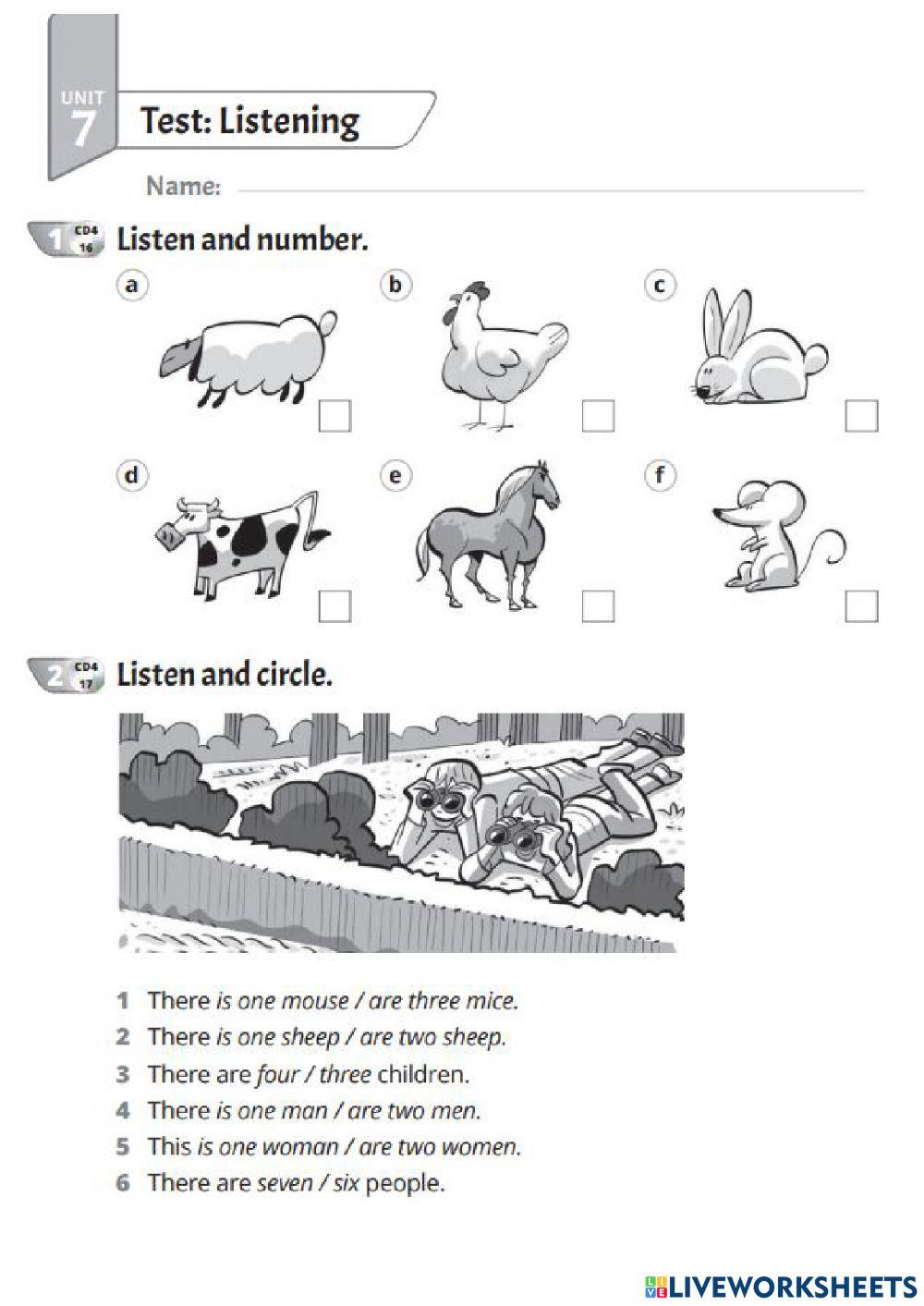 UNIT 7 Test: Listening

Name:

1 CD4 16 Listen and number.

a

b

c

d

e

f

2 CD4 17 Listen and circle.

1 There is one mouse / are three mice.
2 There is one sheep / are two sheep.
3 There are four / three children.
4 There is one man / are two men.
5 This is one woman / are two women.
6 There are seven / six people.

LIVEWORKSHEETS