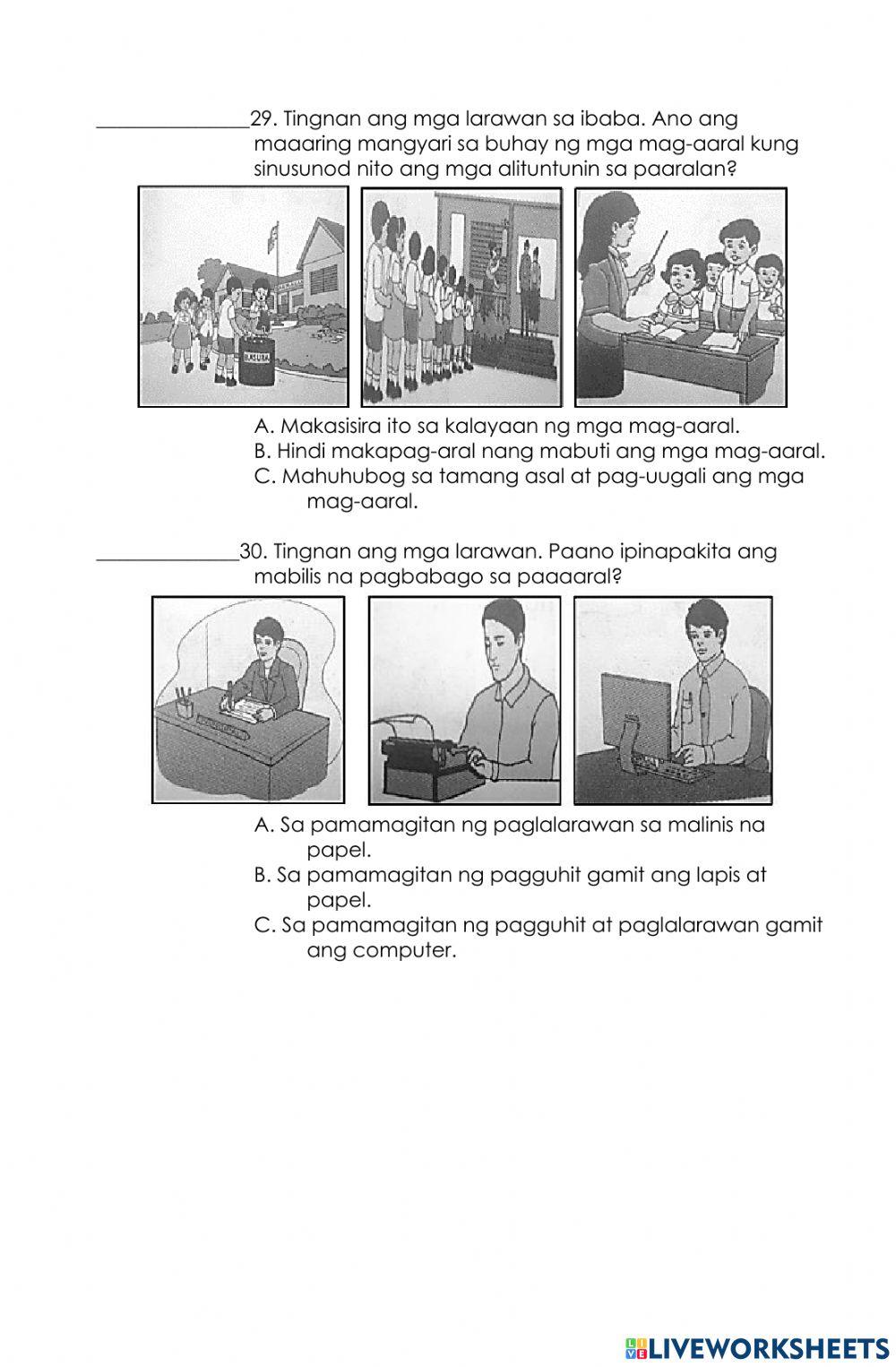 _______________29. Tingnan ang mga larawan sa ibaba. Ano ang maaaring mangyari sa buhay ng mga mag-aaral kung sinusunod nito ang mga alituntunin sa paaralan?

BASURA

A. Makasisira ito sa kalayaan ng mga mag-aaral.
B. Hindi makapag-aral nang mabuti ang mga mag-aaral.
C. Mahuhubog sa tamang asal at pag-uugali ang mga mag-aaral.

______________30. Tingnan ang mga larawan. Paano ipinapakita ang mabilis na pagbabago sa paaaaral?

A. Sa pamamagitan ng paglalarawan sa malinis na papel.
B. Sa pamamagitan ng pagguhit gamit ang lapis at papel.
C. Sa pamamagitan ng pagguhit at paglalarawan gamit ang computer.

LIVEWORKSHEETS