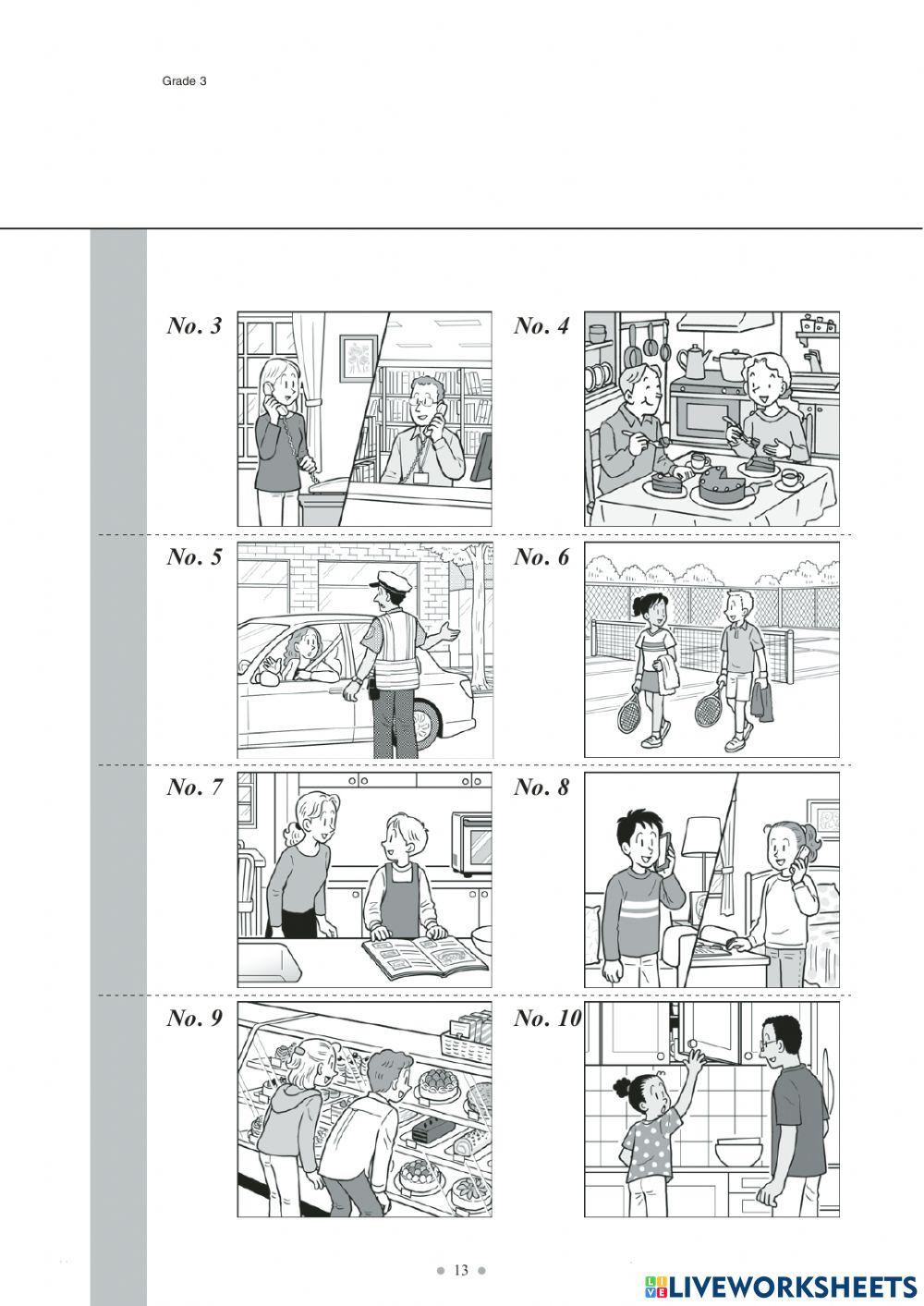 Grade 3

No. 3

No. 4

No. 5

No. 6

No. 7

No. 8

No. 9

No. 10

13

LIVEWORKSHEETS