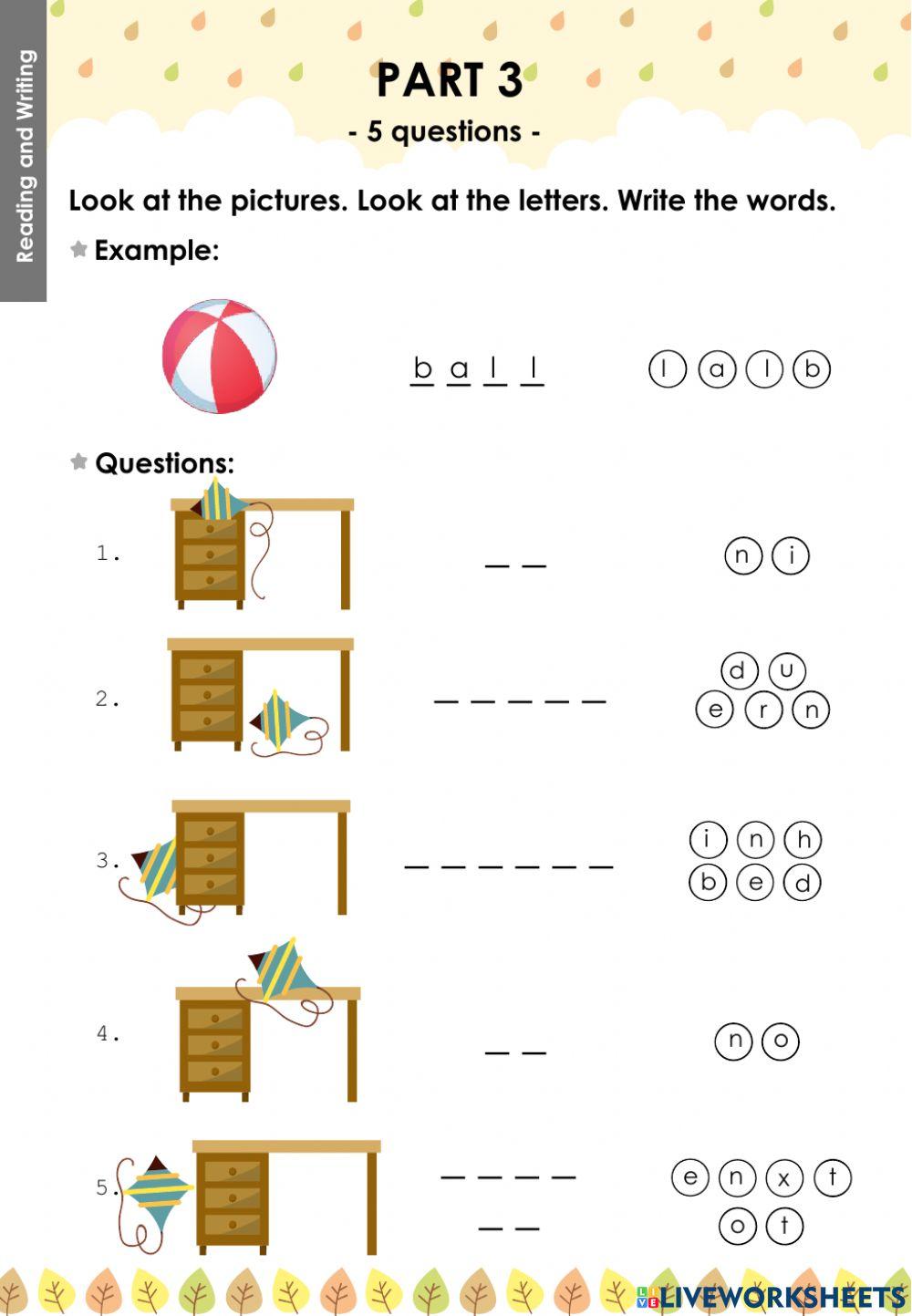 Reading and Writing

PART 3
- 5 questions -

Look at the pictures. Look at the letters. Write the words.

Example:

b a l l

l a l b

Questions:

1. _ _ n i

2. _ _ _ _ _ d u e r n

3. _ _ _ _ _ _ i n h b e d

4. _ _ n o

5. _ _ _ _ _ _ e n x t o t

LIVEWORKSHEETS