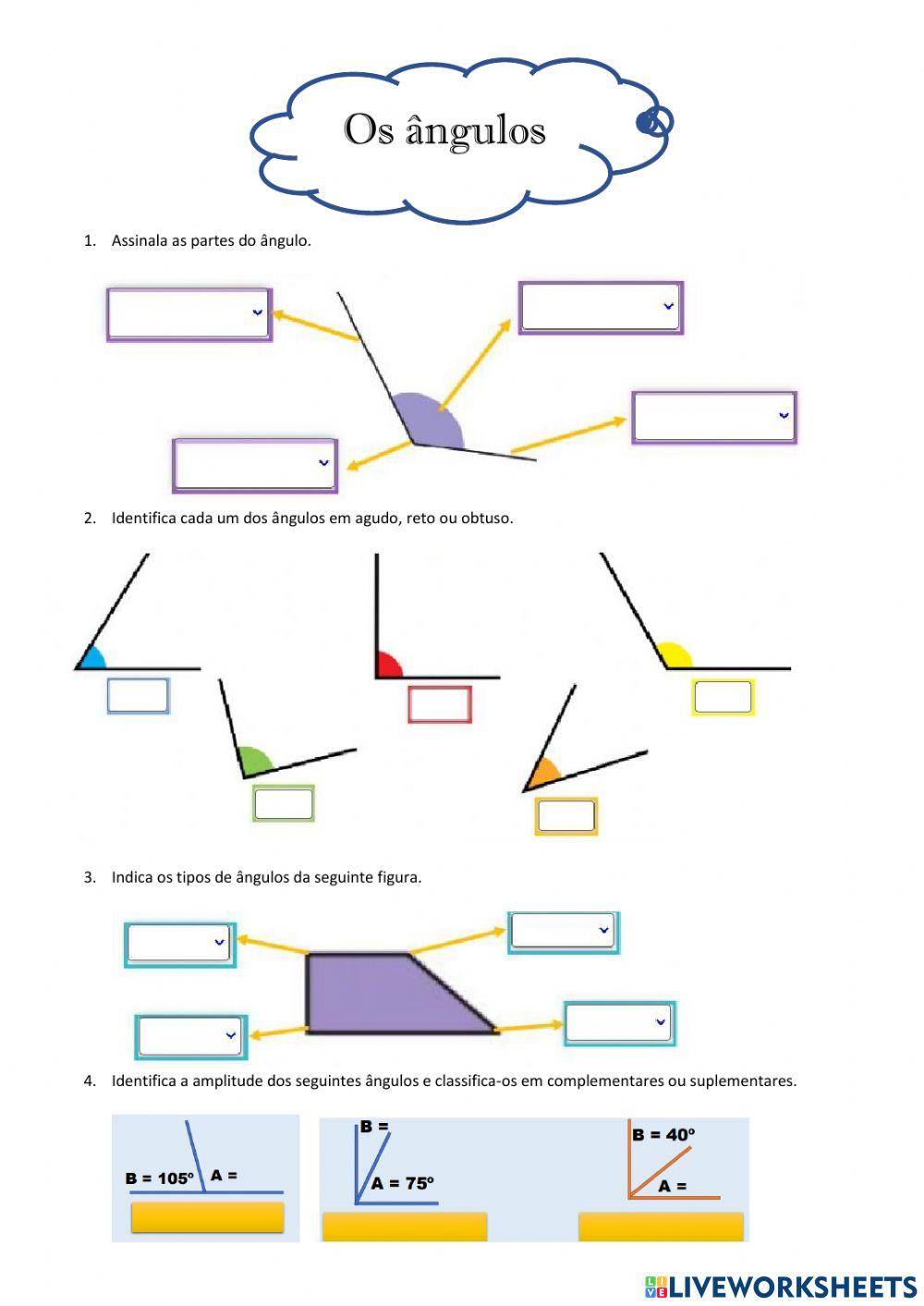 Os ângulos

1. Assinala as partes do ângulo.

2. Identifica cada um dos ângulos em agudo, reto ou obtuso.

3. Indica os tipos de ângulos da seguinte figura.

4. Identifica a amplitude dos seguintes ângulos e classifica-os em complementares ou suplementares.

B = 105º A =

B =
A = 75º

B = 40º
A =

LIVEWORKSHEETS