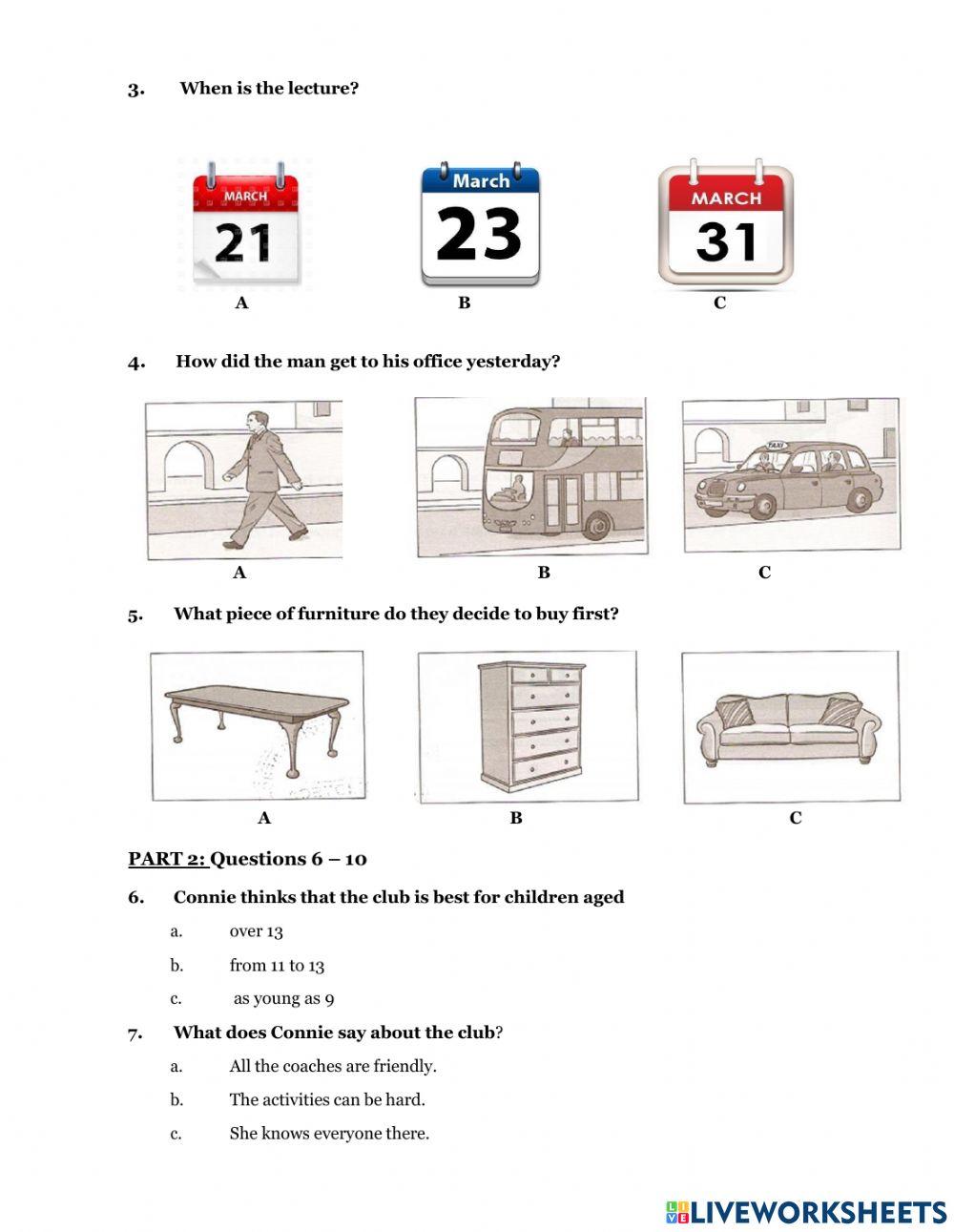 3. When is the lecture?

MARCH
21

March
23

MARCH
31

A B C

4. How did the man get to his office yesterday?

TAXI

A B C

5. What piece of furniture do they decide to buy first?

A B C

PART 2: Questions 6 – 10

6. Connie thinks that the club is best for children aged

a. over 13

b. from 11 to 13

c. as young as 9

7. What does Connie say about the club?

a. All the coaches are friendly.

b. The activities can be hard.

c. She knows everyone there.

LIVEWORKSHEETS