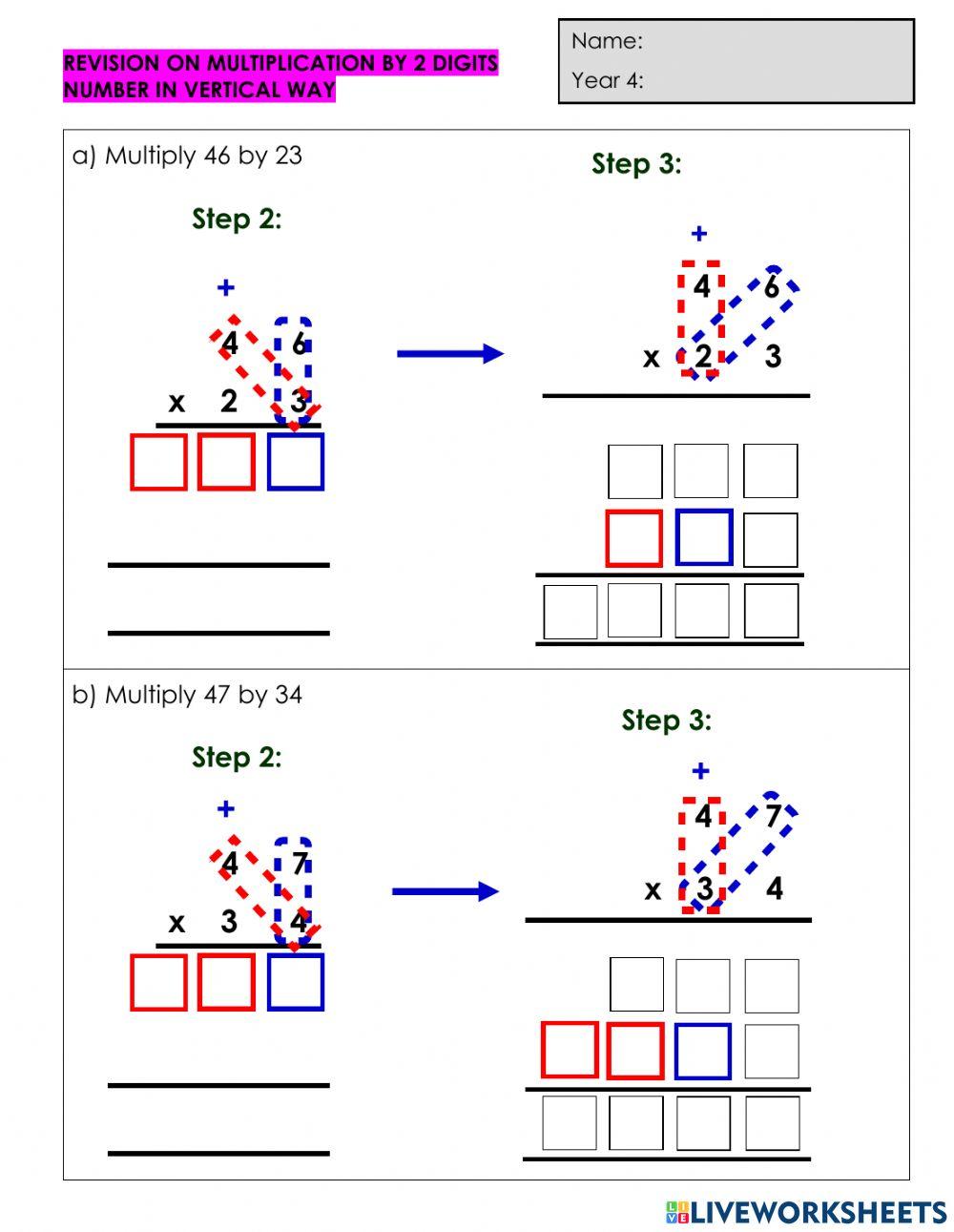 REVISION ON MULTIPLICATION BY 2 DIGITS NUMBER IN VERTICAL WAY

Name:
Year 4:

a) Multiply 46 by 23

Step 2:

+
4 6
x 2 3

Step 3:

+
4 6
x 2 3

b) Multiply 47 by 34

Step 2:

+
4 7
x 3 4

Step 3:

+
4 7
x 3 4

LIVEWORKSHEETS