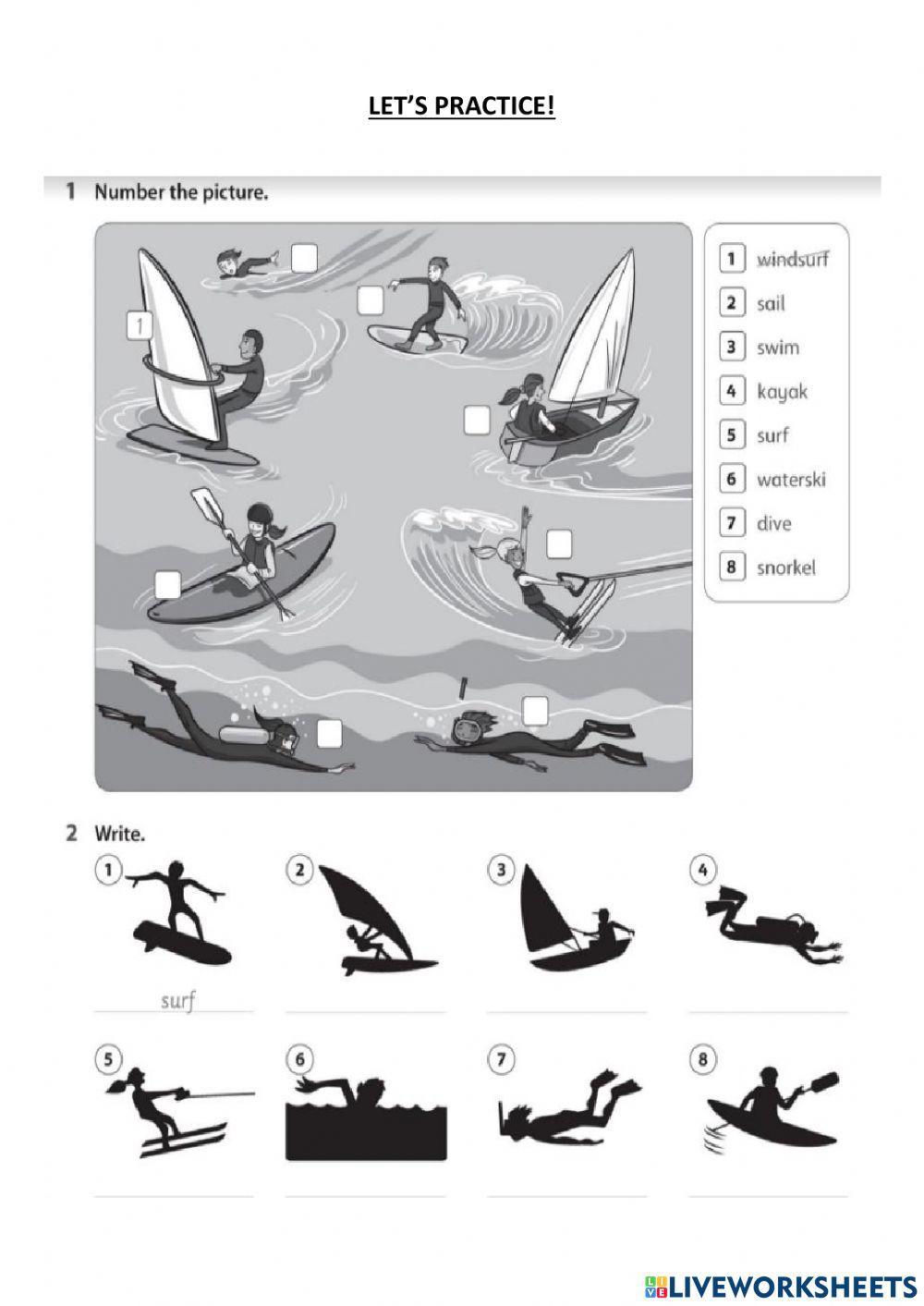 LET'S PRACTICE!

1 Number the picture.

1

1 windsurf
2 sail
3 swim
4 kayak
5 surf
6 waterski
7 dive
8 snorkel

2 Write.

1
surf

2

3

4

5

6

7

8

LIVEWORKSHEETS