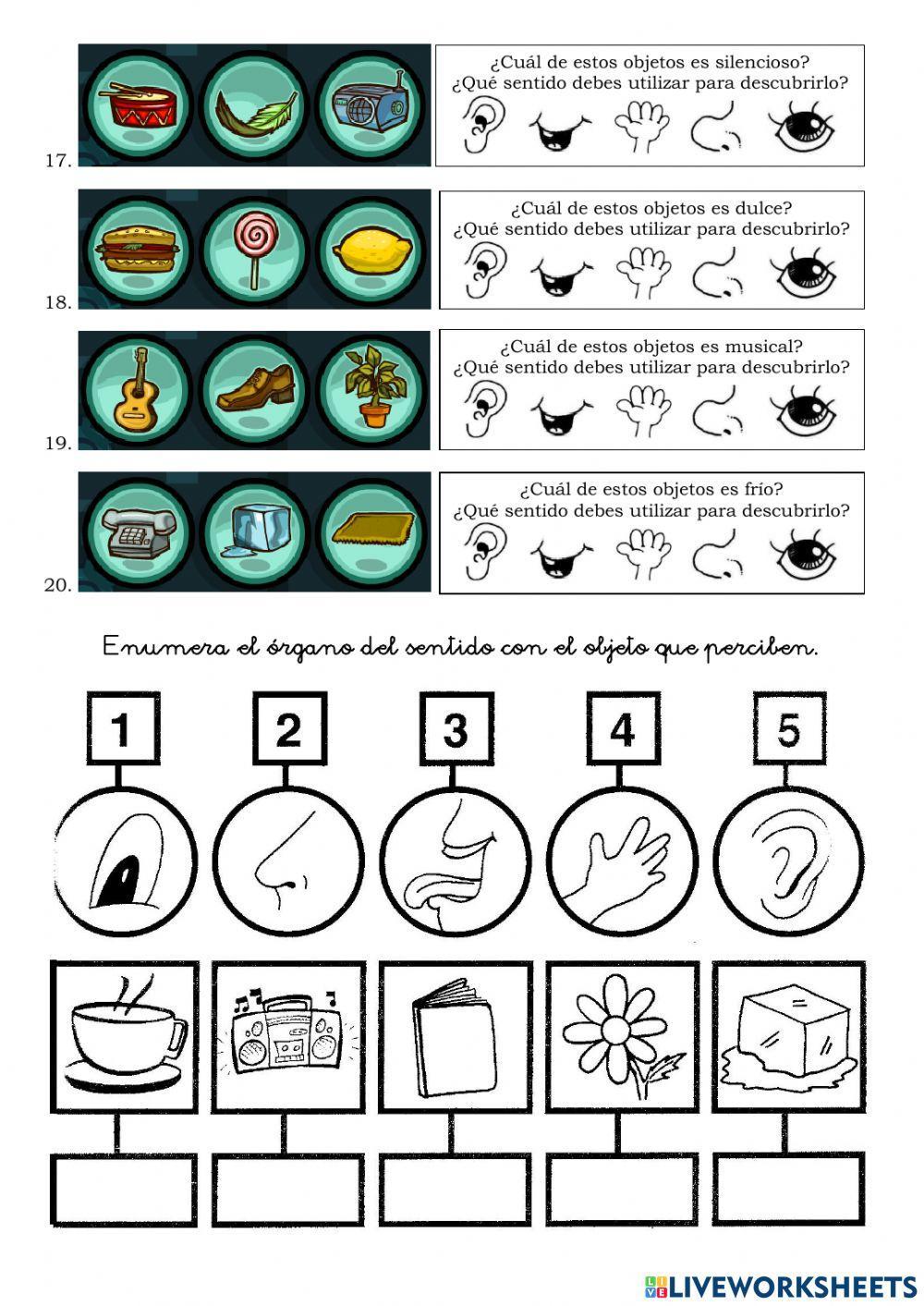 17.

¿Cuál de estos objetos es silencioso?
¿Qué sentido debes utilizar para descubrirlo?

18.

¿Cuál de estos objetos es dulce?
¿Qué sentido debes utilizar para descubrirlo?

19.

¿Cuál de estos objetos es musical?
¿Qué sentido debes utilizar para descubrirlo?

20.

¿Cuál de estos objetos es frío?
¿Qué sentido debes utilizar para descubrirlo?

Enumera el órgano del sentido con el objeto que perciben.

1

2

3

4

5

LIVEWORKSHEETS