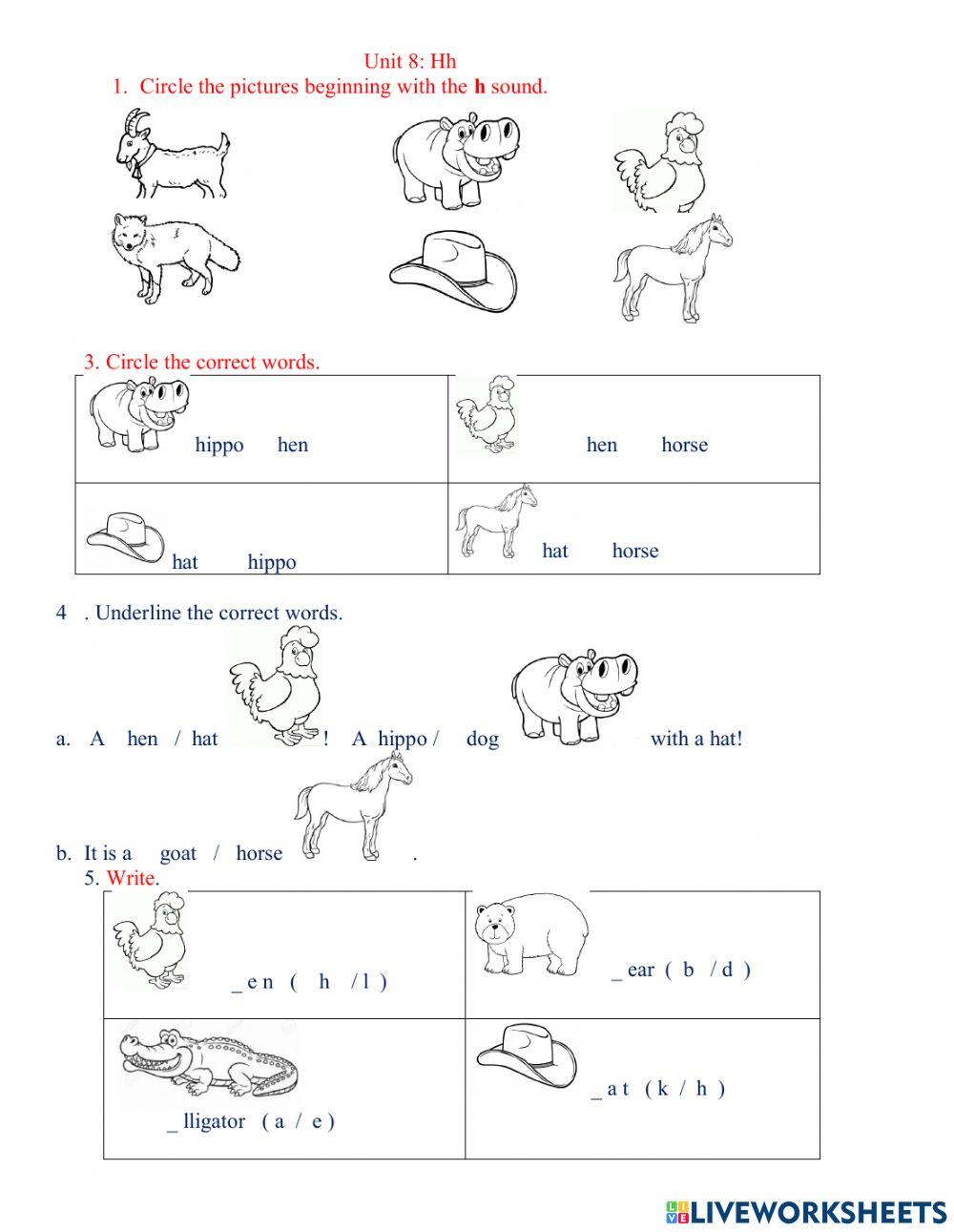 Unit 8: Hh

1. Circle the pictures beginning with the **h** sound.

3. Circle the correct words.

| hippo hen | hen horse |
|---|---|
| hat hippo | hat horse |

4 . Underline the correct words.

a. A hen / hat ! A hippo / dog with a hat!

b. It is a goat / horse .

5. Write.

| _ e n ( h / l ) | _ ear ( b / d ) |
|---|---|
| _ lligator ( a / e ) | _ a t ( k / h ) |

LIVEWORKSHEETS