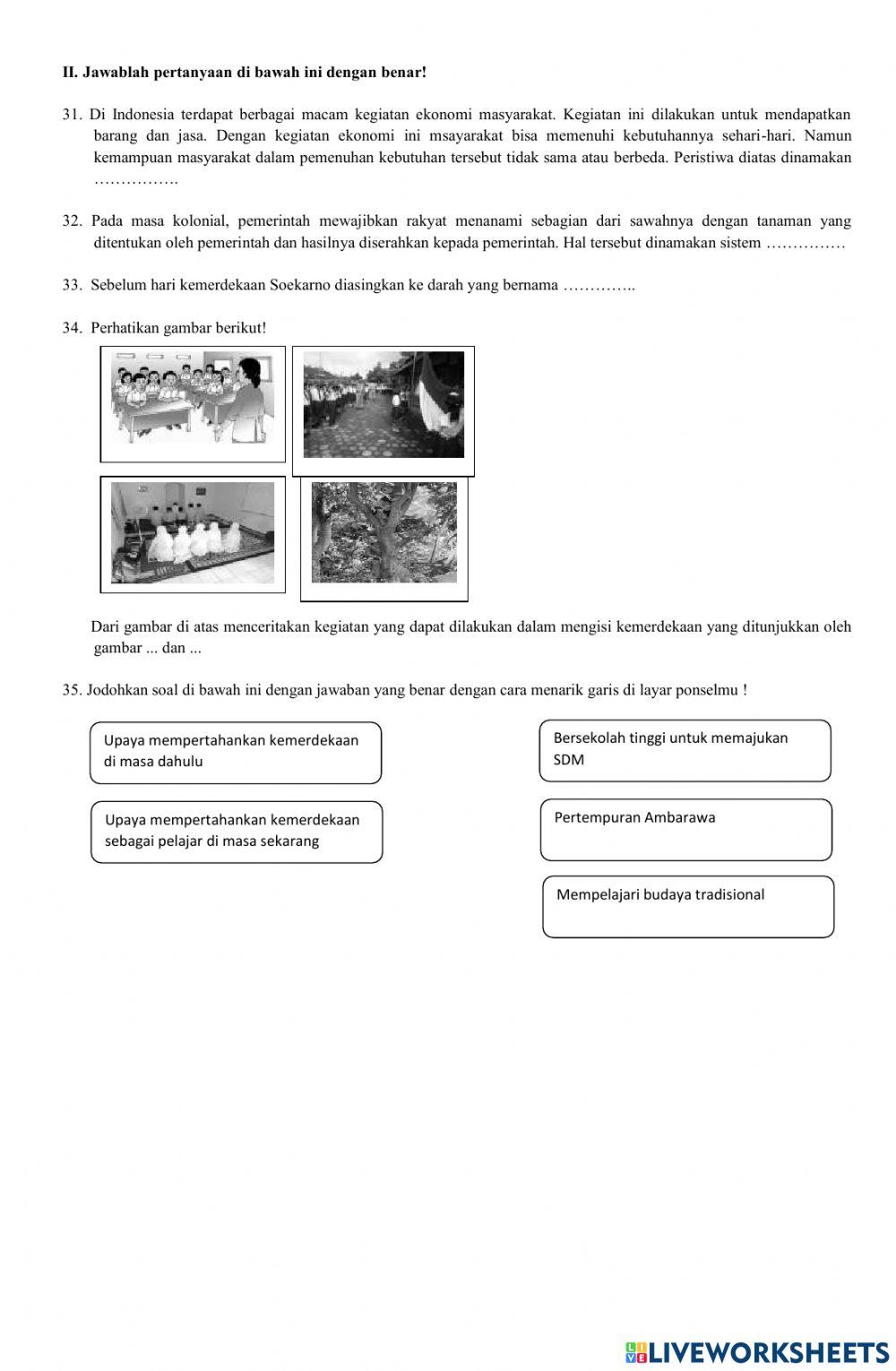 II. Jawablah pertanyaan di bawah ini dengan benar!

31. Di Indonesia terdapat berbagai macam kegiatan ekonomi masyarakat. Kegiatan ini dilakukan untuk mendapatkan barang dan jasa. Dengan kegiatan ekonomi ini msayarakat bisa memenuhi kebutuhannya sehari-hari. Namun kemampuan masyarakat dalam pemenuhan kebutuhan tersebut tidak sama atau berbeda. Peristiwa diatas dinamakan …………….

32. Pada masa kolonial, pemerintah mewajibkan rakyat menanami sebagian dari sawahnya dengan tanaman yang ditentukan oleh pemerintah dan hasilnya diserahkan kepada pemerintah. Hal tersebut dinamakan sistem ……………

33. Sebelum hari kemerdekaan Soekarno diasingkan ke darah yang bernama …………..

34. Perhatikan gambar berikut!

Dari gambar di atas menceritakan kegiatan yang dapat dilakukan dalam mengisi kemerdekaan yang ditunjukkan oleh gambar ... dan ...

35. Jodohkan soal di bawah ini dengan jawaban yang benar dengan cara menarik garis di layar ponselmu !

Upaya mempertahankan kemerdekaan di masa dahulu

Upaya mempertahankan kemerdekaan sebagai pelajar di masa sekarang

Bersekolah tinggi untuk memajukan SDM

Pertempuran Ambarawa

Mempelajari budaya tradisional

LIVEWORKSHEETS