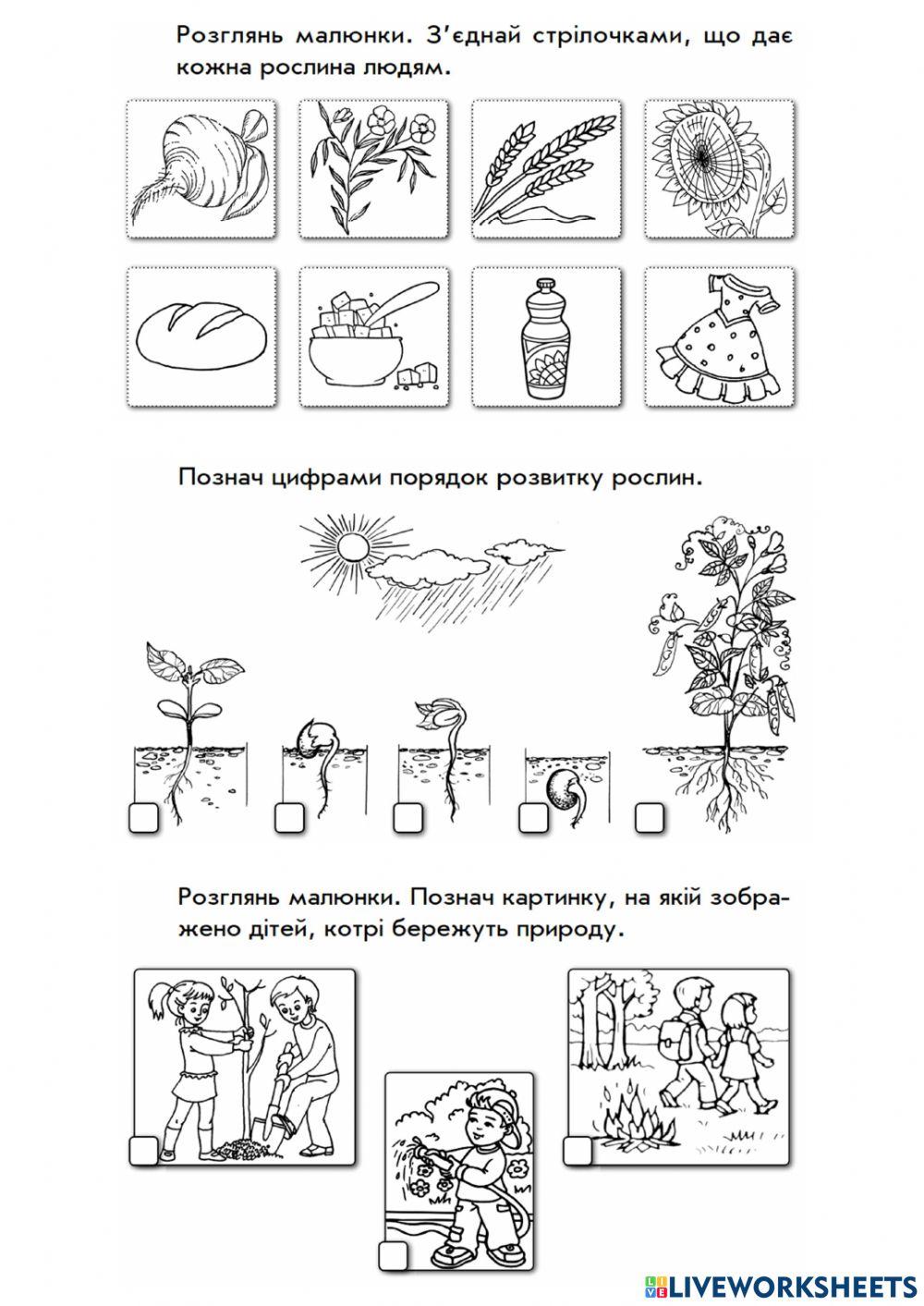 Розглянь малюнки. З'єднай стрілочками, що дає кожна рослина людям.

Познач цифрами порядок розвитку рослин.

Розглянь малюнки. Познач картинку, на якій зображено дітей, котрі бережуть природу.

LIVEWORKSHEETS