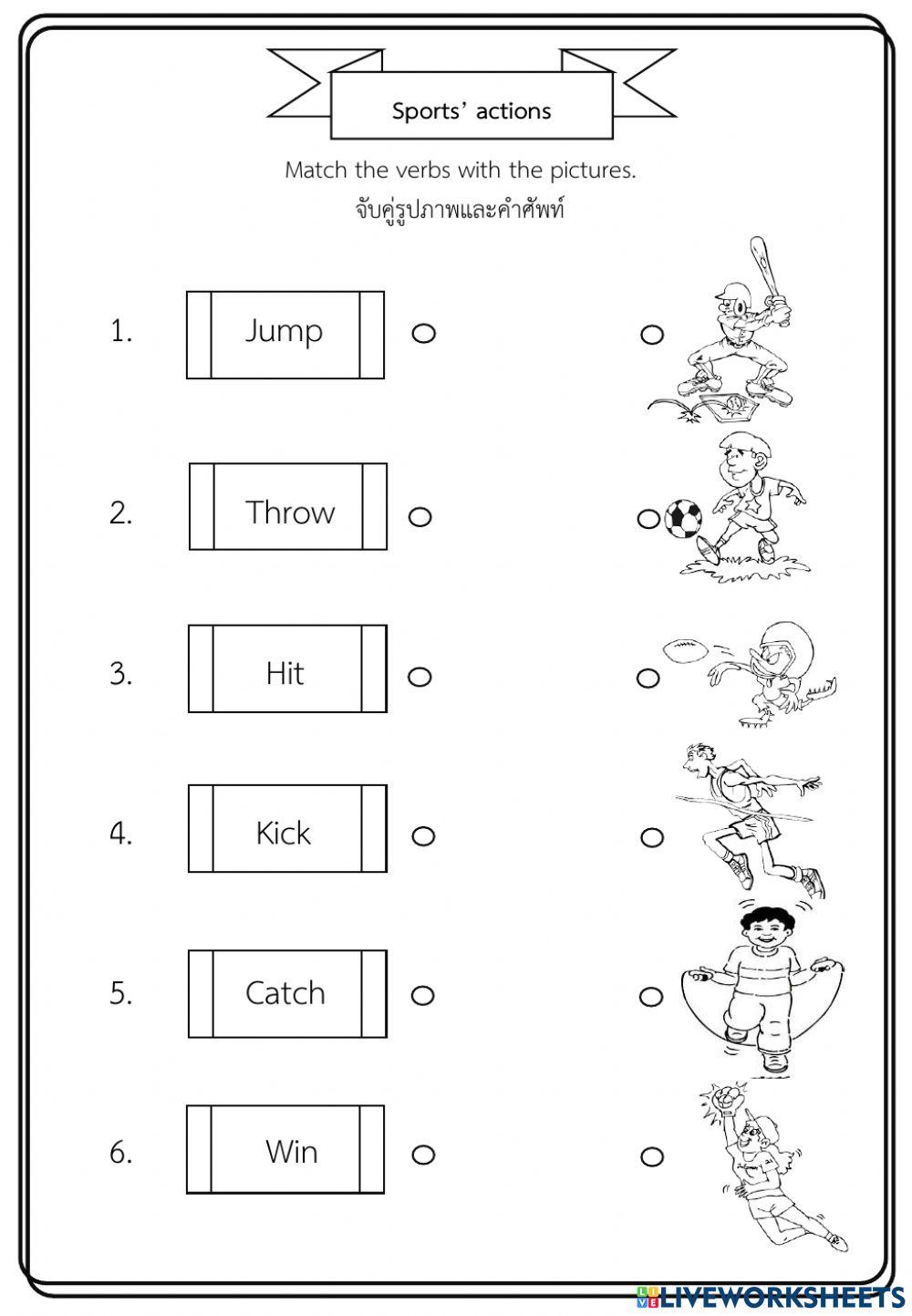 Sports' actions

Match the verbs with the pictures.
จับคู่รูปภาพและคำศัพท์

1. Jump

2. Throw

3. Hit

4. Kick

5. Catch

6. Win

LIVEWORKSHEETS